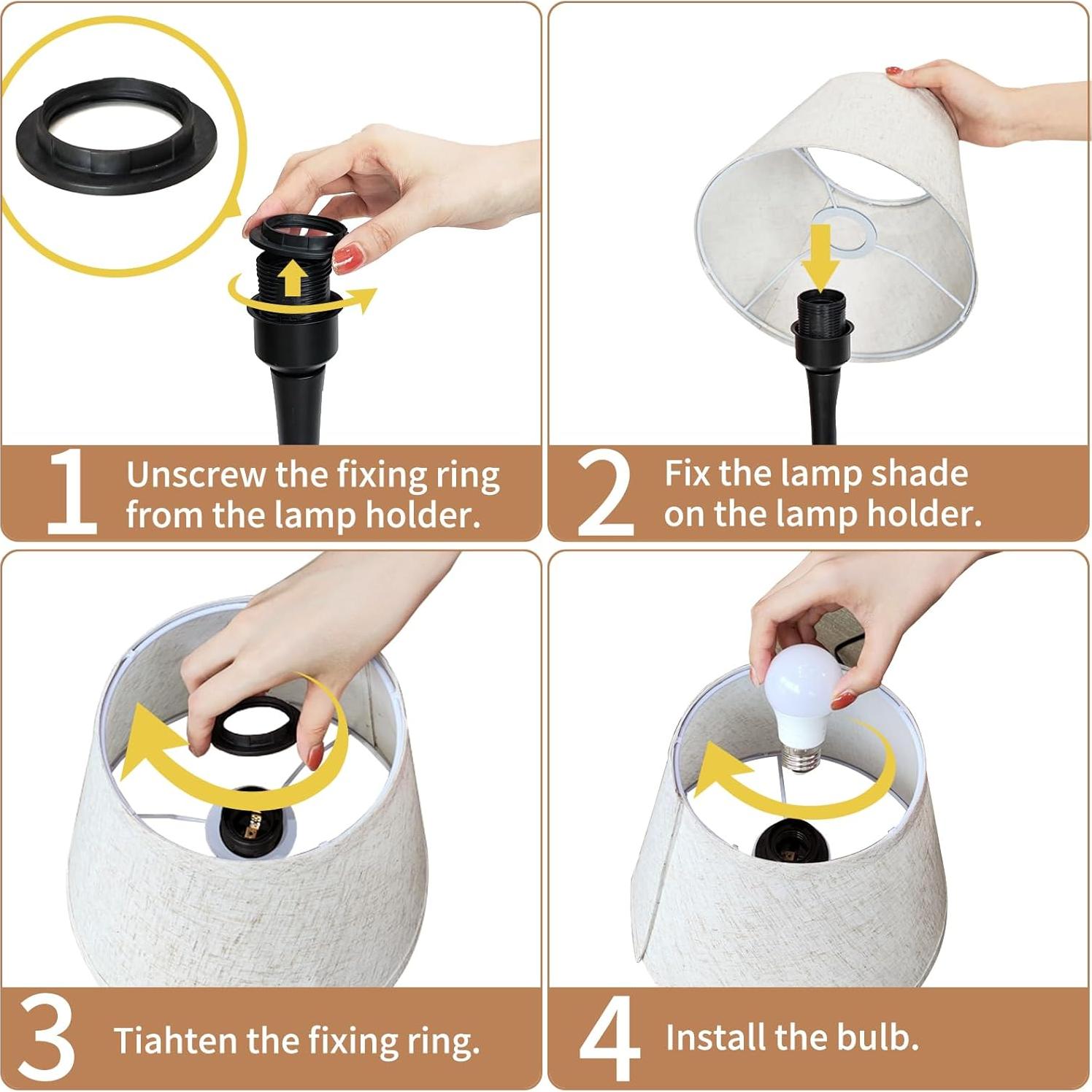 1 Unscrew the fixing ring from the lamp holder.

2 Fix the lamp shade on the lamp holder.

3 Tiahten the fixing ring.

4 Install the bulb.