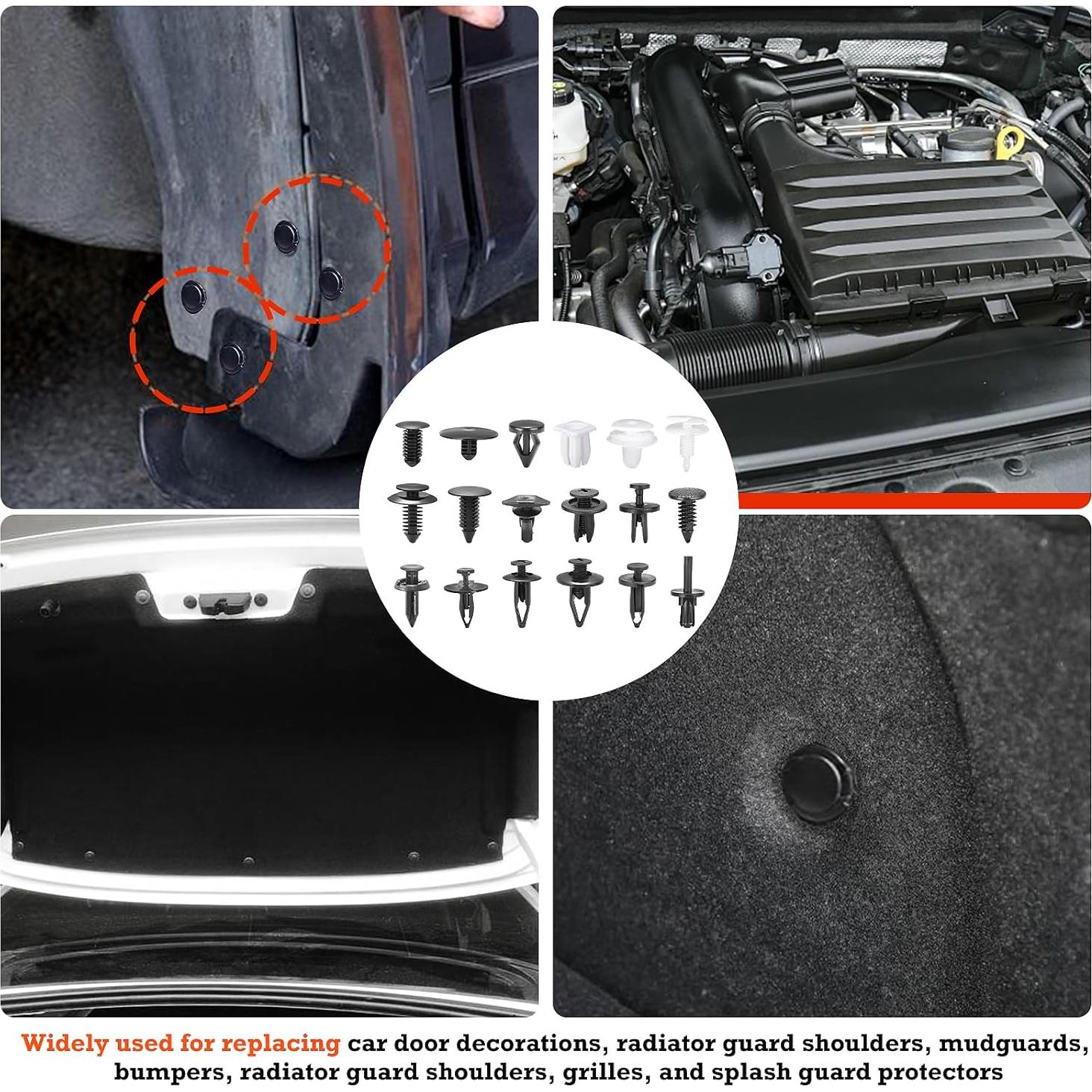 Widely used for replacing car door decorations, radiator guard shoulders, mudguards, bumpers, radiator guard shoulders, grilles, and splash guard protectors