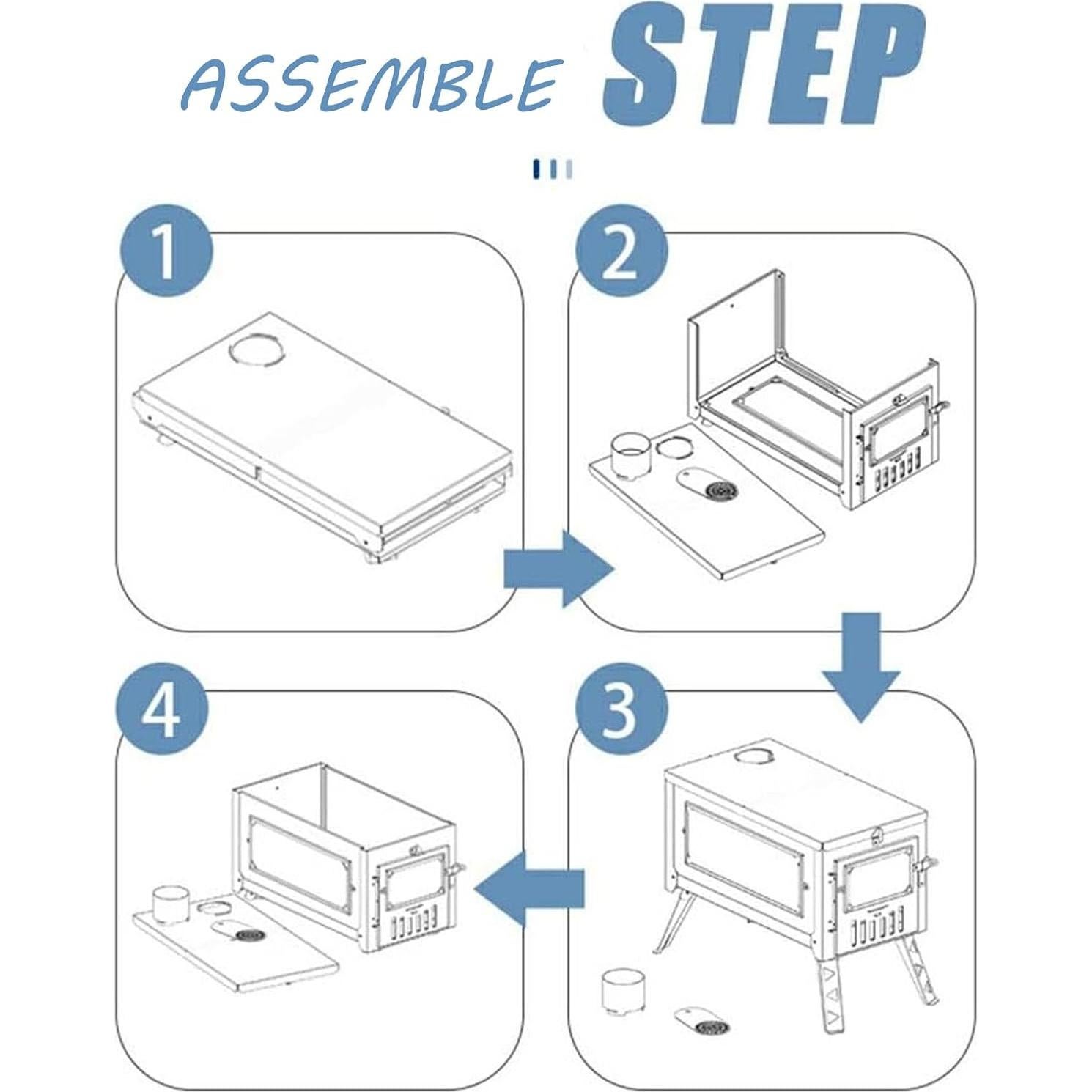 ASSEMBLE STEP

1

2

4

3