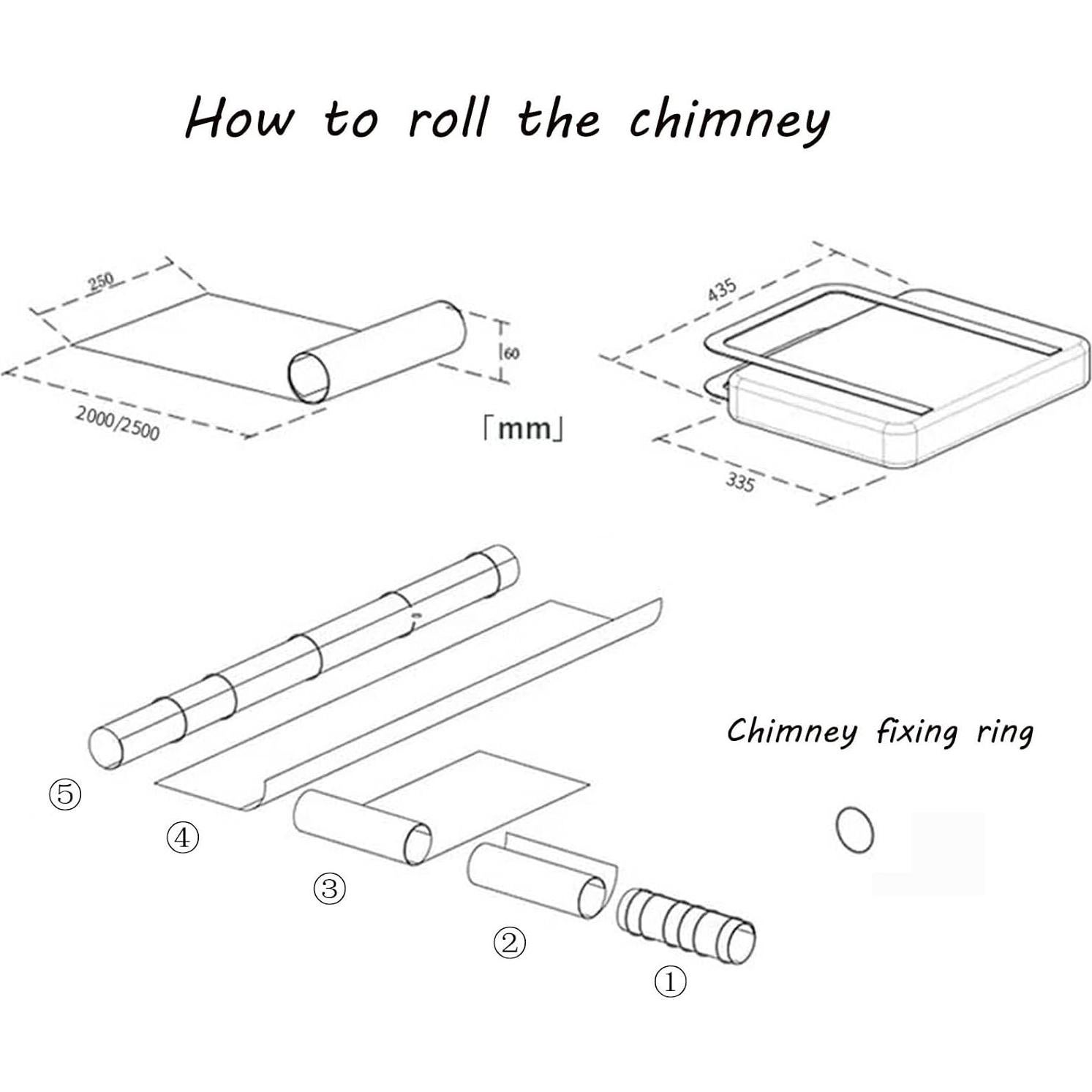 How to roll the chimney

250

60

2000/2500

「mm」

435

335

Chimney fixing ring

⑤

④

③

②

①