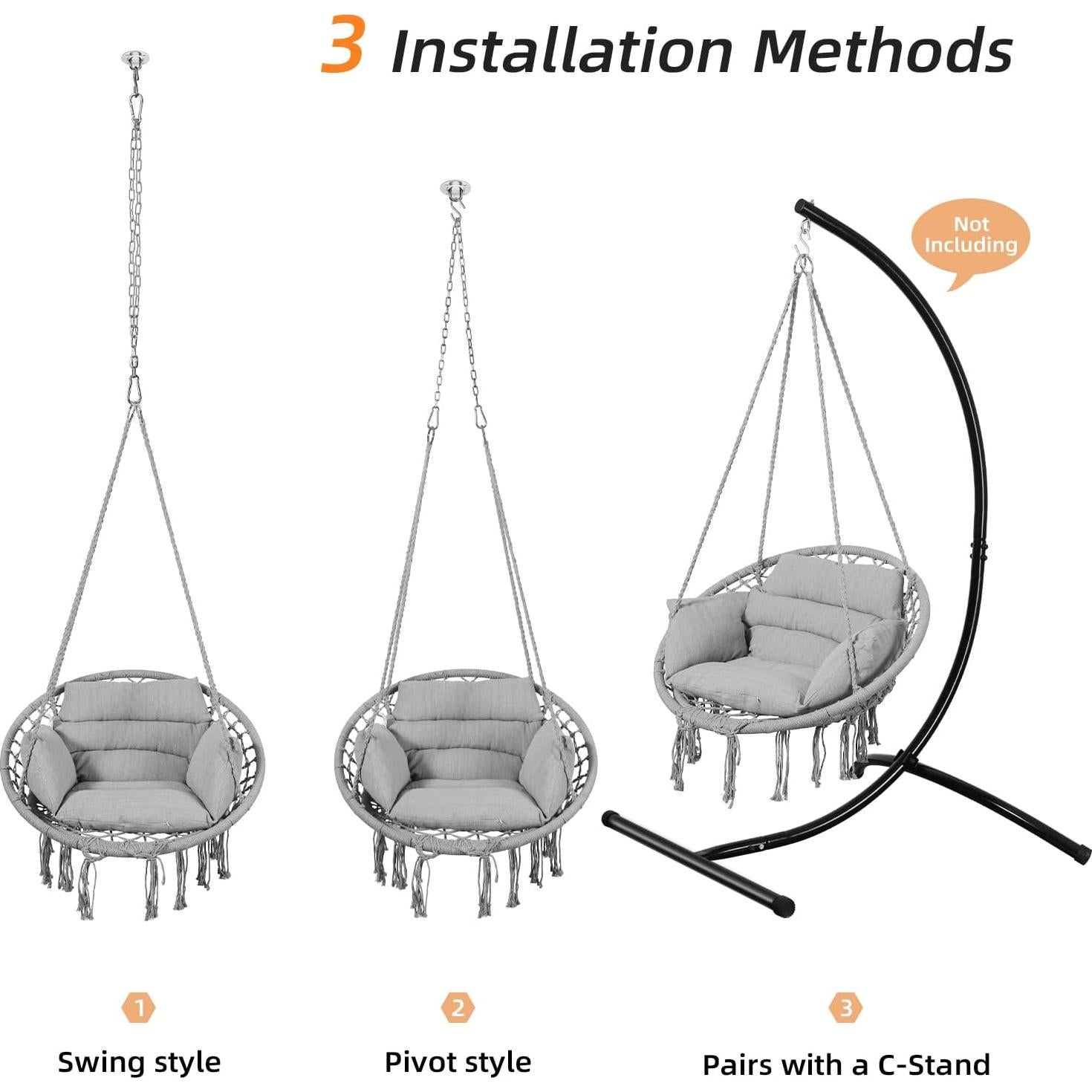 3 Installation Methods

Not Including

1
Swing style

2
Pivot style

3
Pairs with a C-Stand