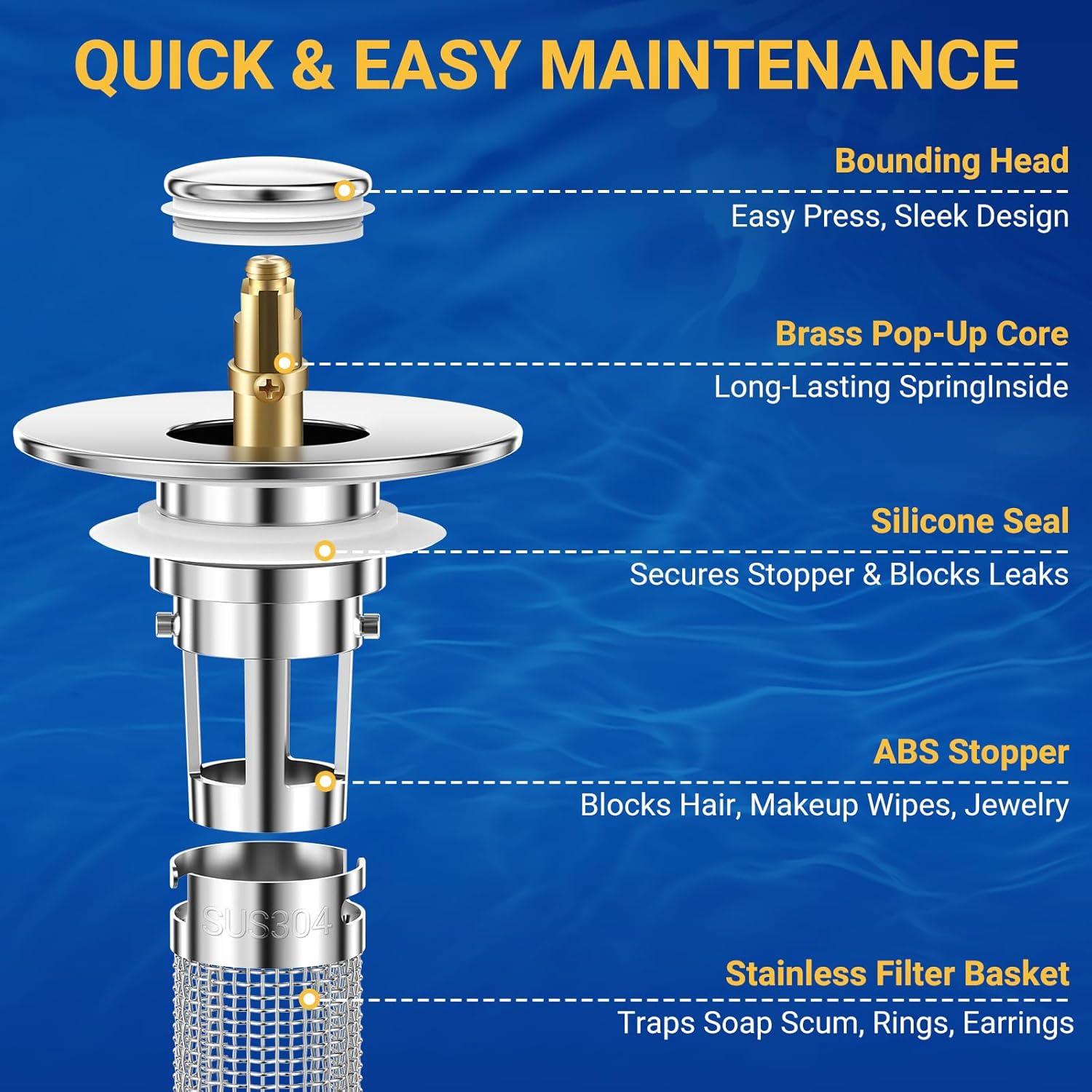 QUICK & EASY MAINTENANCE

Bounding Head
Easy Press, Sleek Design

Brass Pop-Up Core
Long-Lasting SpringInside

Silicone Seal
Secures Stopper & Blocks Leaks

ABS Stopper
Blocks Hair, Makeup Wipes, Jewelry

SUS304

Stainless Filter Basket
Traps Soap Scum, Rings, Earrings