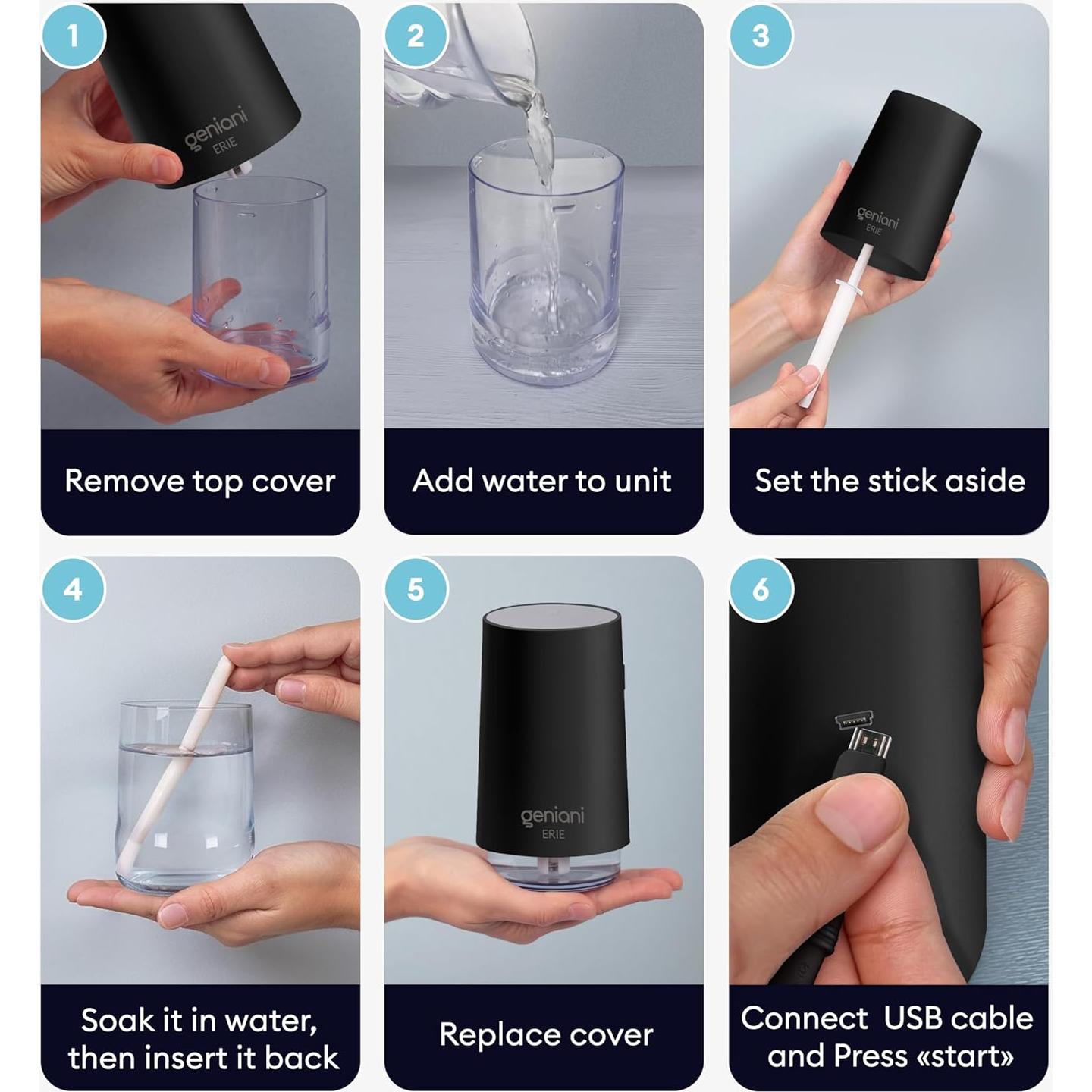 1

geniani
ERIE

Remove top cover

2

Add water to unit

3

geniani
ERIE

Set the stick aside

4

Soak it in water, then insert it back

5

geniani
ERIE

Replace cover

6

Connect USB cable and Press «start»