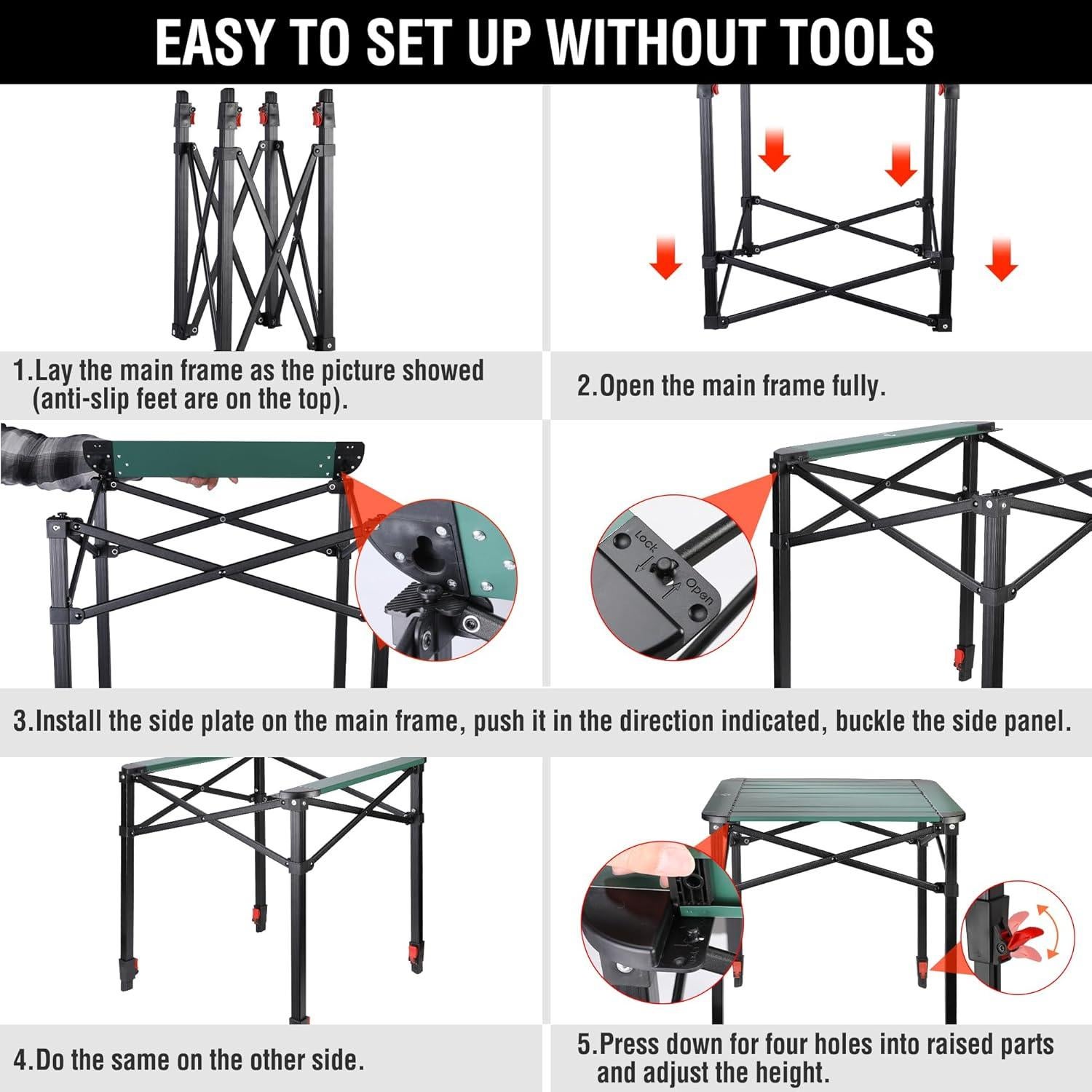 EASY TO SET UP WITHOUT TOOLS

1.Lay the main frame as the picture showed (anti-slip feet are on the top).

2.Open the main frame fully.

Lock

Open

3.Install the side plate on the main frame, push it in the direction indicated, buckle the side panel.

4.Do the same on the other side.

5.Press down for four holes into raised parts and adjust the height.