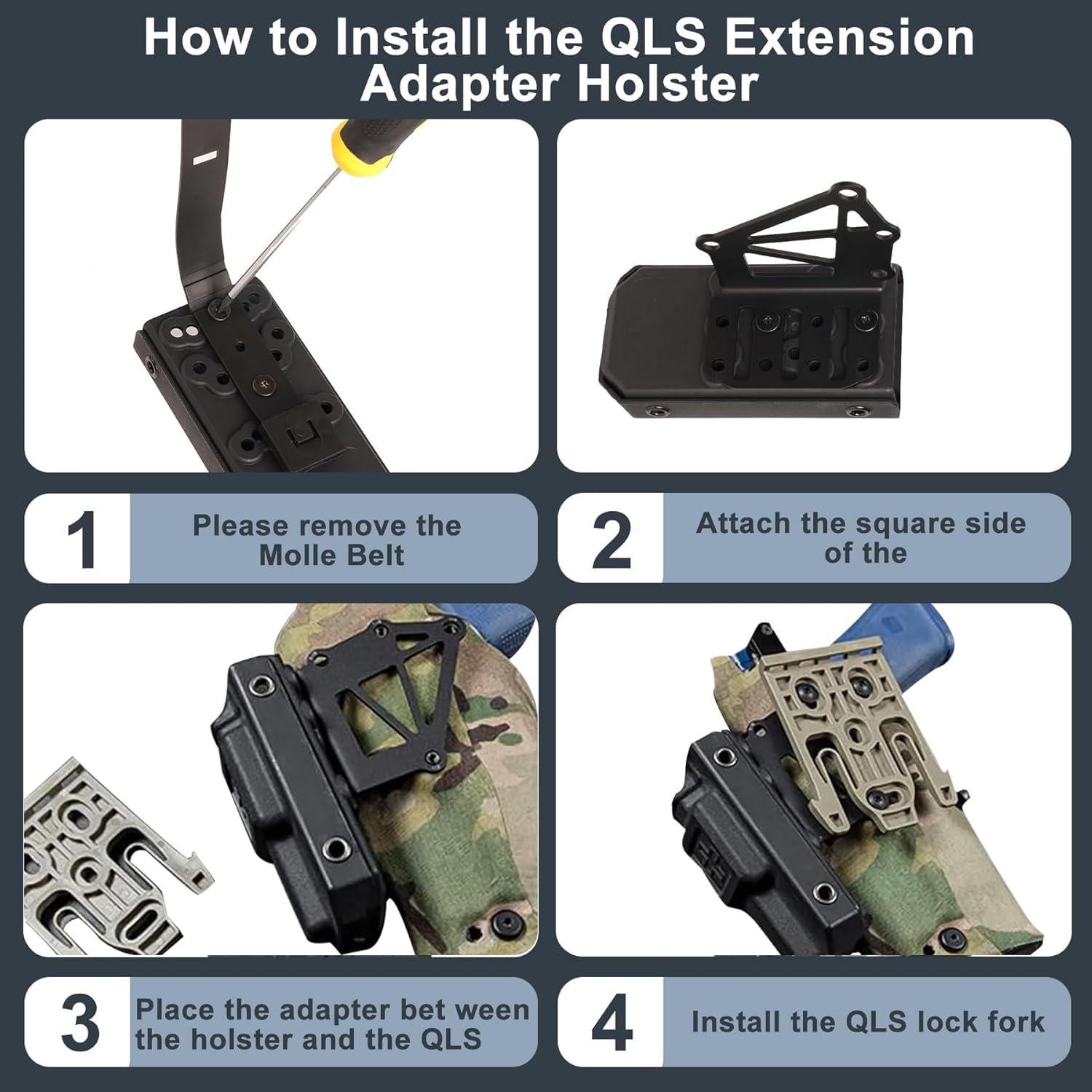 How to Install the QLS Extension Adapter Holster

1

Please remove the Molle Belt

2

Attach the square side of the

3

Place the adapter bet ween the holster and the QLS

4

Install the QLS lock fork