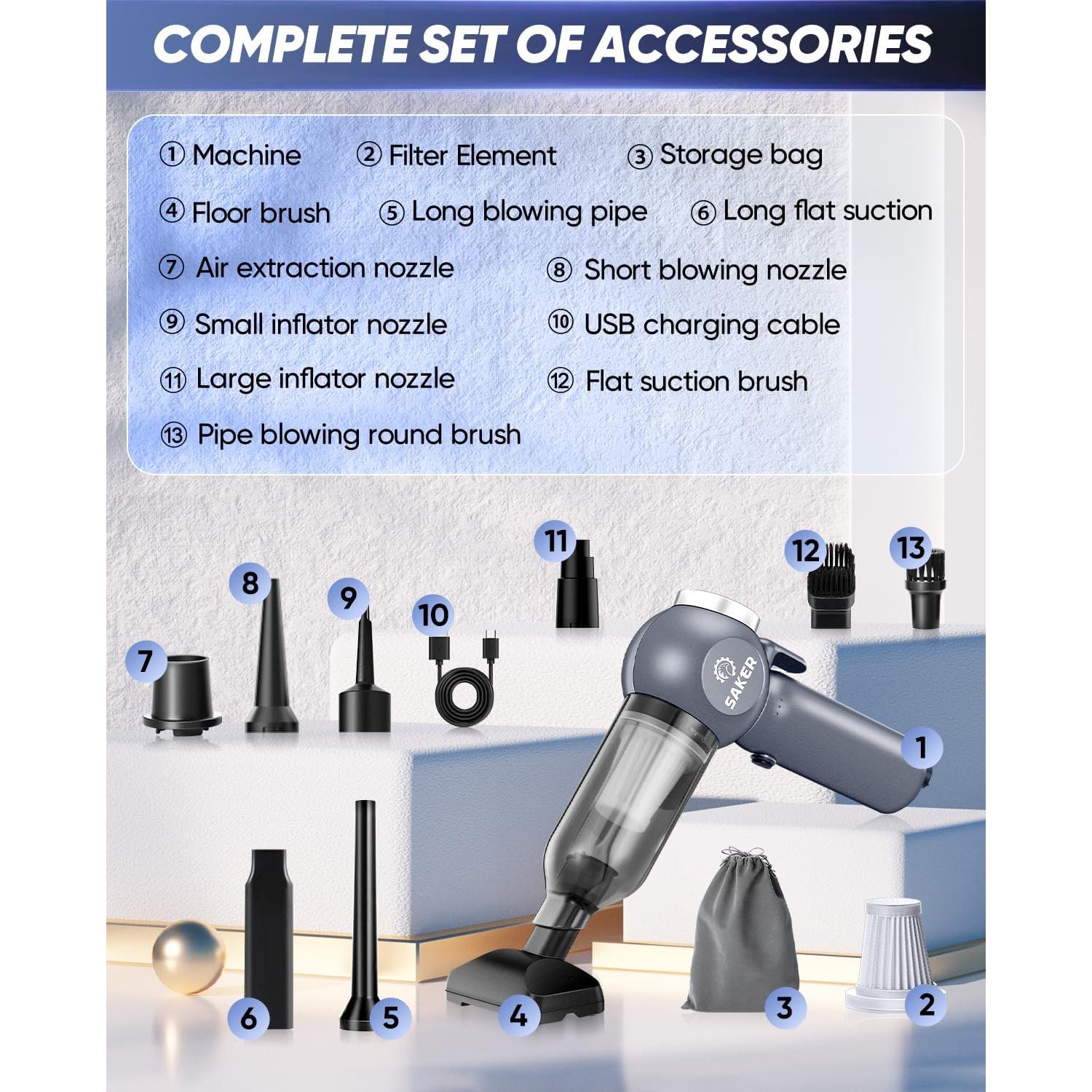 COMPLETE SET OF ACCESSORIES

① Machine ② Filter Element ③ Storage bag
④ Floor brush ⑤ Long blowing pipe ⑥ Long flat suction
⑦ Air extraction nozzle ⑧ Short blowing nozzle
⑨ Small inflator nozzle ⑩ USB charging cable
⑪ Large inflator nozzle ⑫ Flat suction brush
⑬ Pipe blowing round brush

11 12 13 8 9 10 7 SAKER 1 6 5 4 3 2