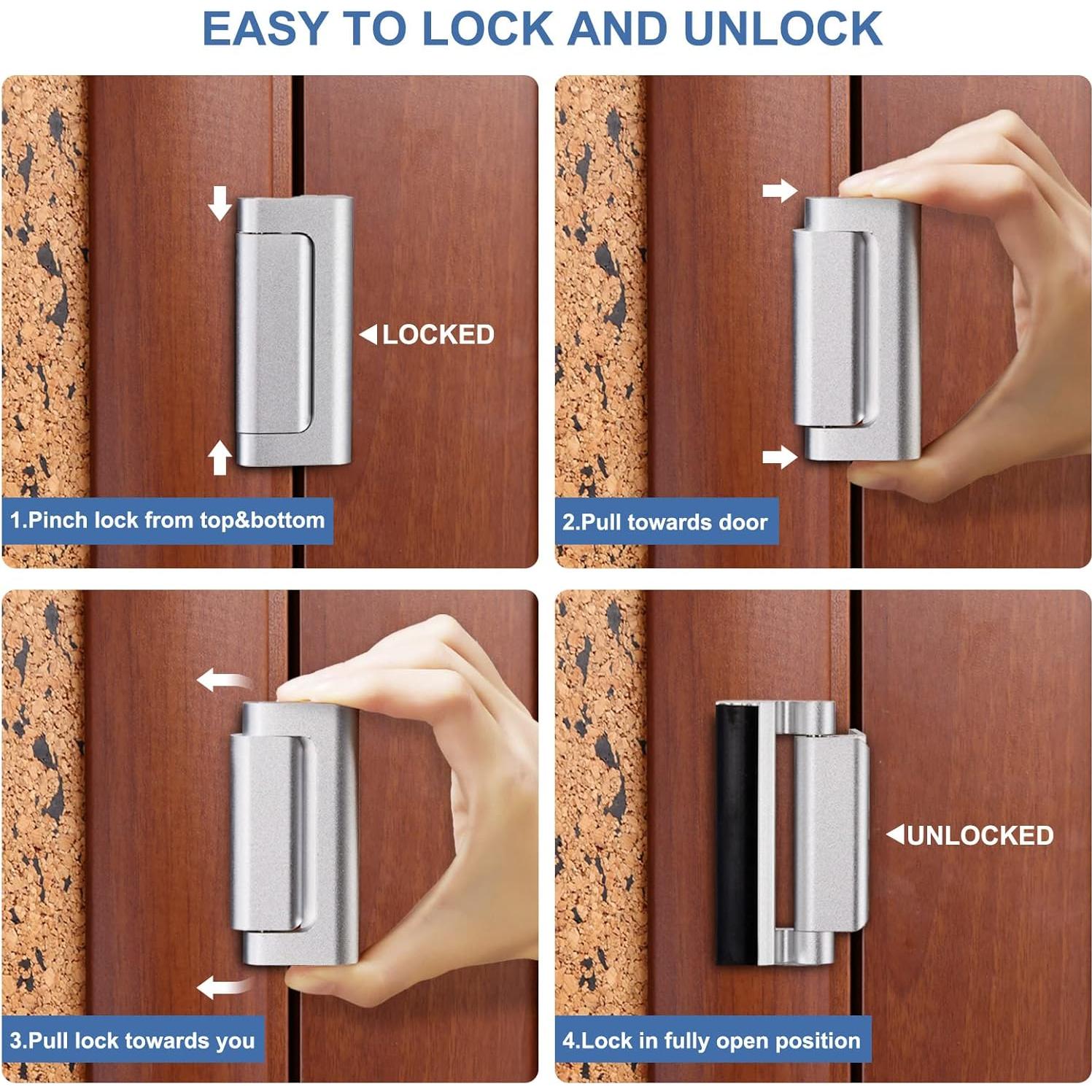 EASY TO LOCK AND UNLOCK

LOCKED

1.Pinch lock from top&bottom

2.Pull towards door

3.Pull lock towards you

UNLOCKED

4.Lock in fully open position