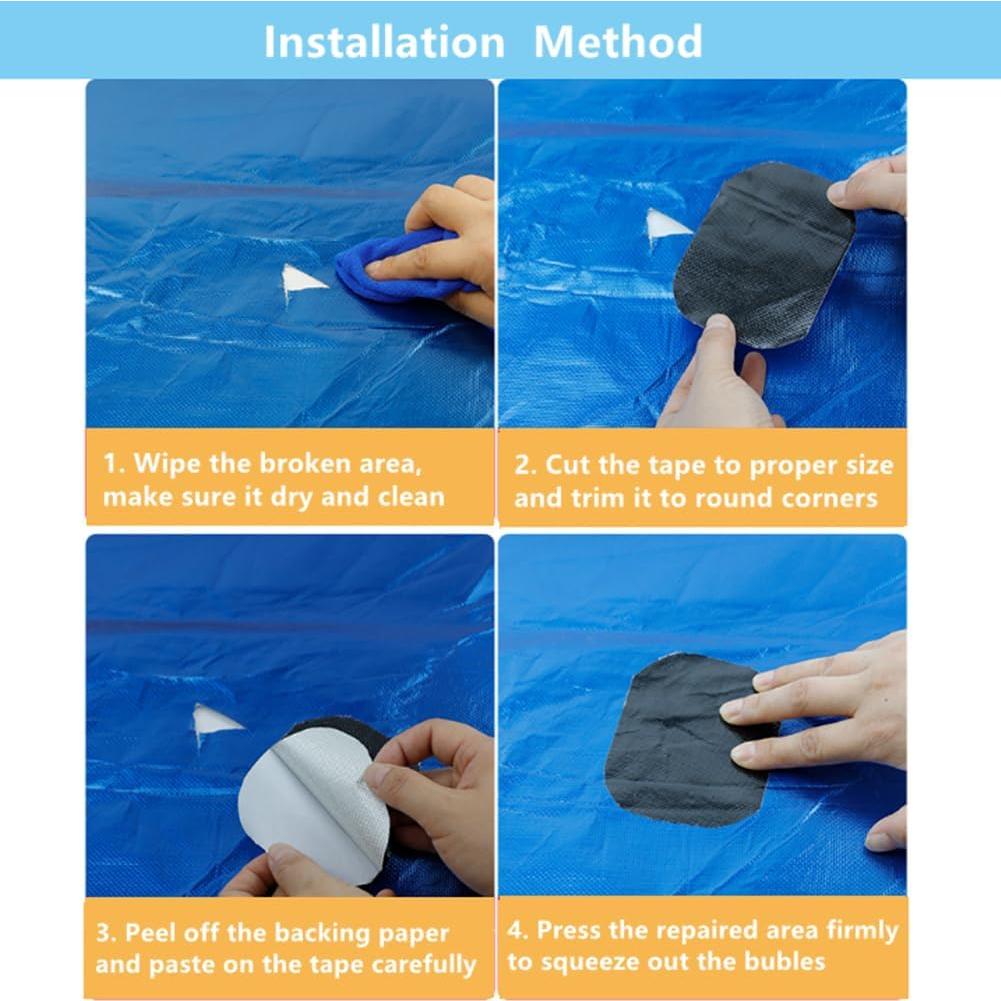 Installation Method

1. Wipe the broken area, make sure it dry and clean

2. Cut the tape to proper size and trim it to round corners

3. Peel off the backing paper and paste on the tape carefully

4. Press the repaired area firmly to squeeze out the bubles