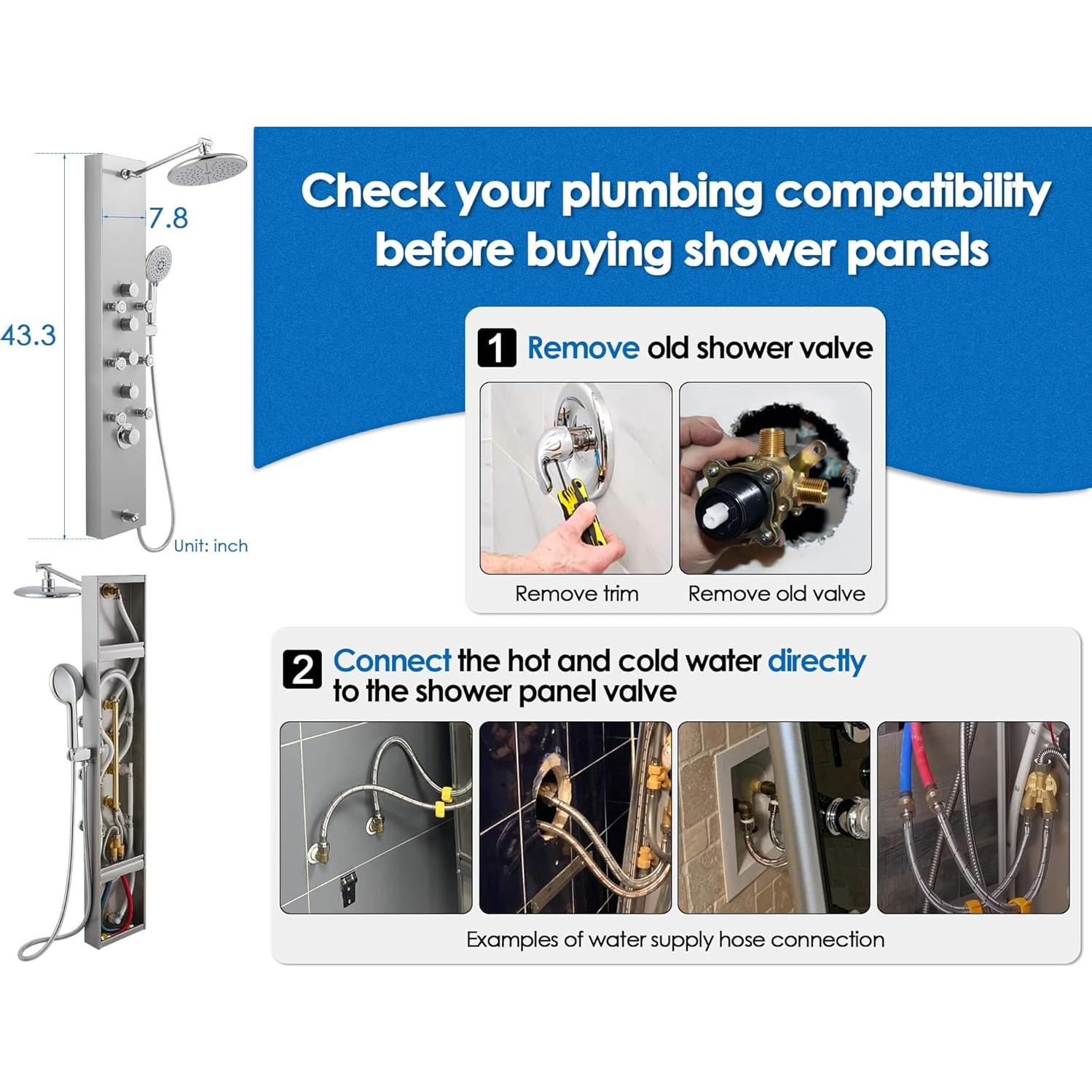 7.8

43.3

Unit: inch

Check your plumbing compatibility before buying shower panels

1 Remove old shower valve

Remove trim

Remove old valve

2 Connect the hot and cold water directly to the shower panel valve

Examples of water supply hose connection