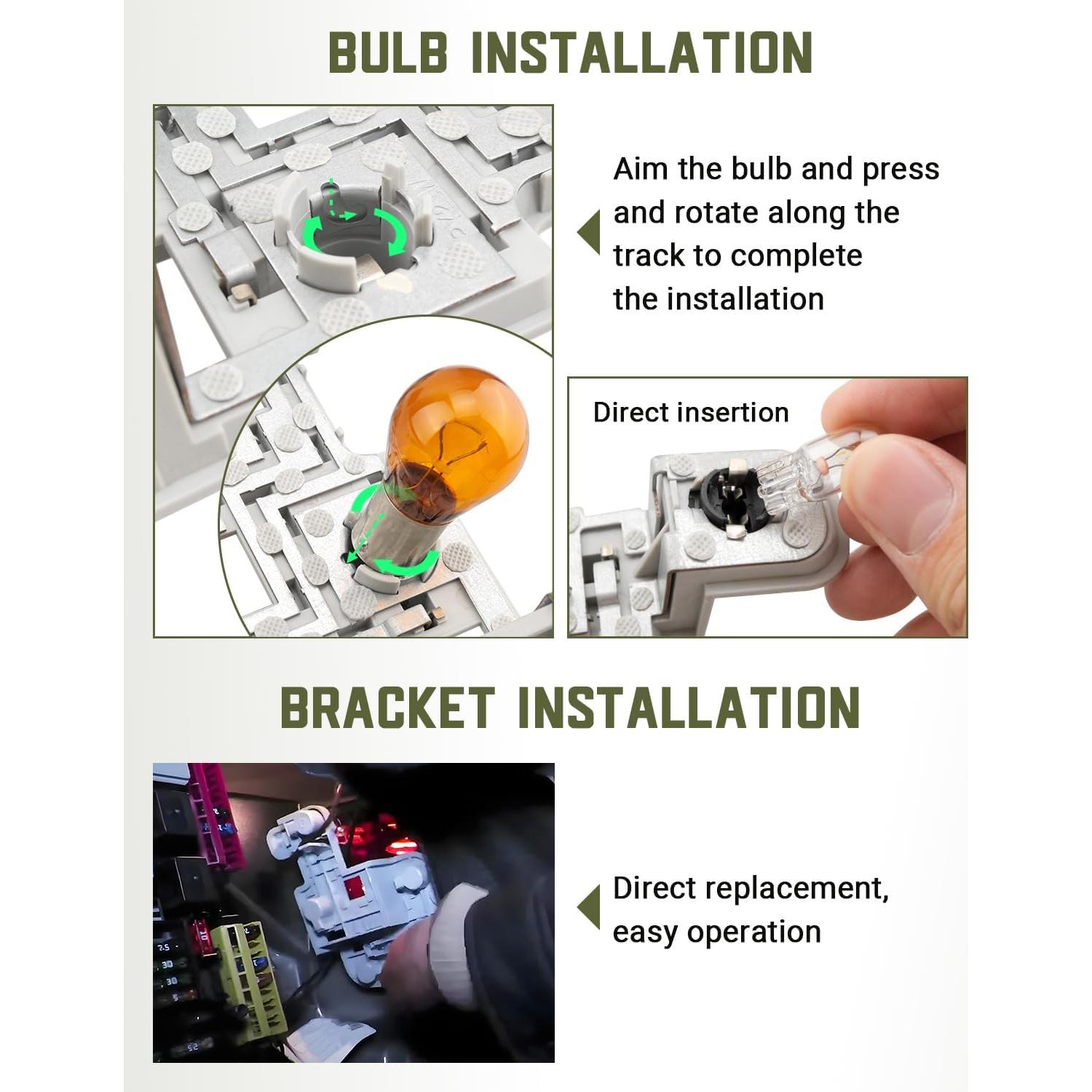 BULB INSTALLATION

Aim the bulb and press and rotate along the track to complete the installation

Direct insertion

BRACKET INSTALLATION

Direct replacement, easy operation