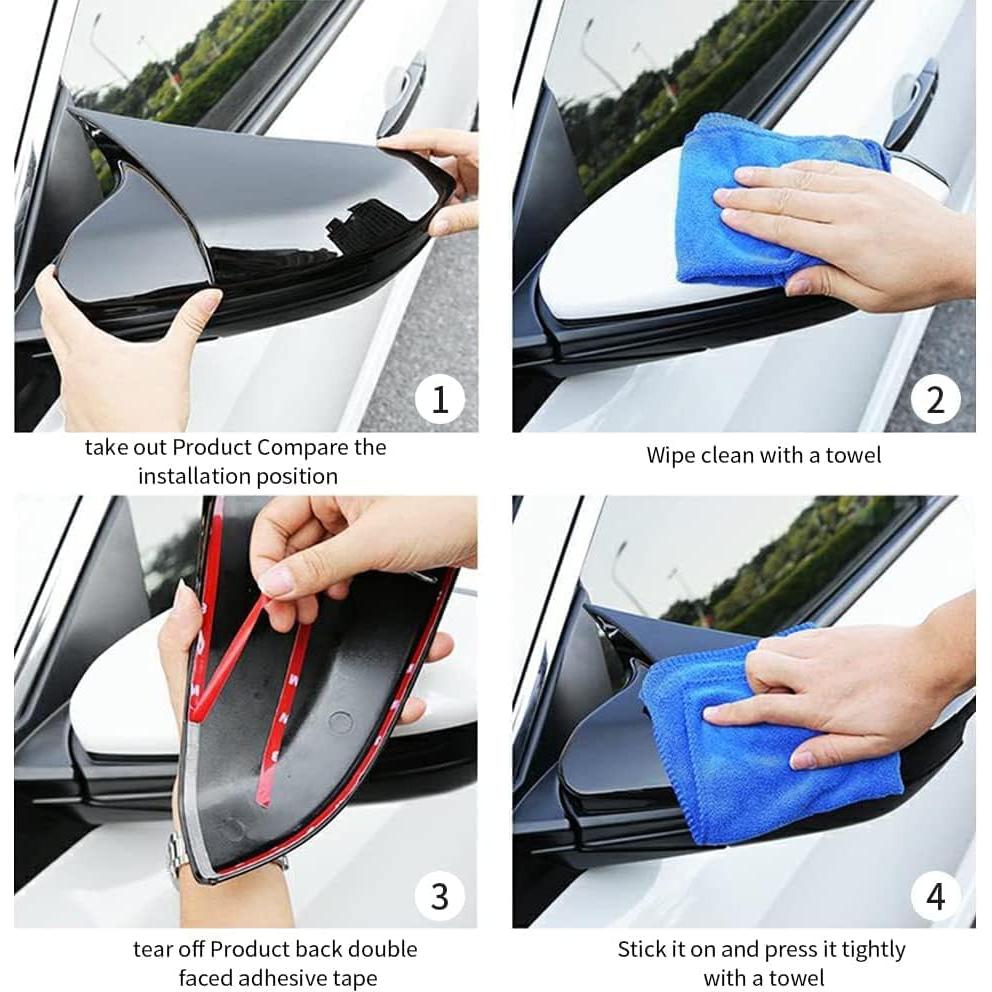 1

take out Product Compare the installation position

2

Wipe clean with a towel

3

tear off Product back double faced adhesive tape

4

Stick it on and press it tightly with a towel