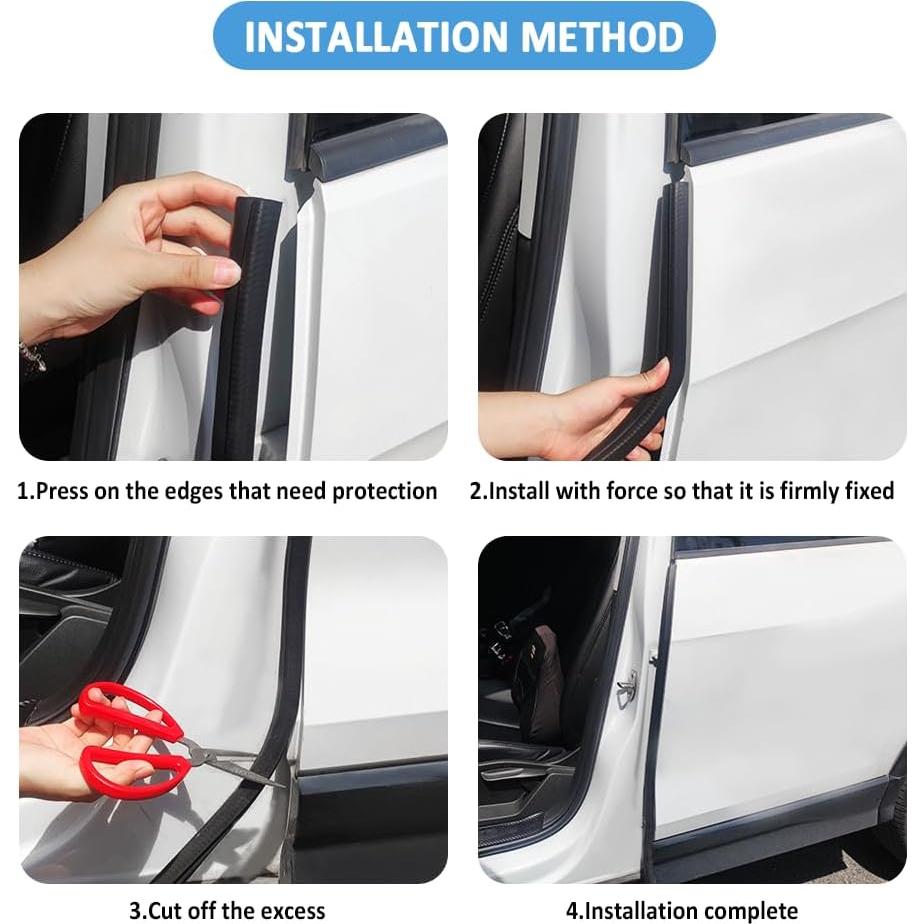 INSTALLATION METHOD

1.Press on the edges that need protection

2.Install with force so that it is firmly fixed

3.Cut off the excess

4.Installation complete