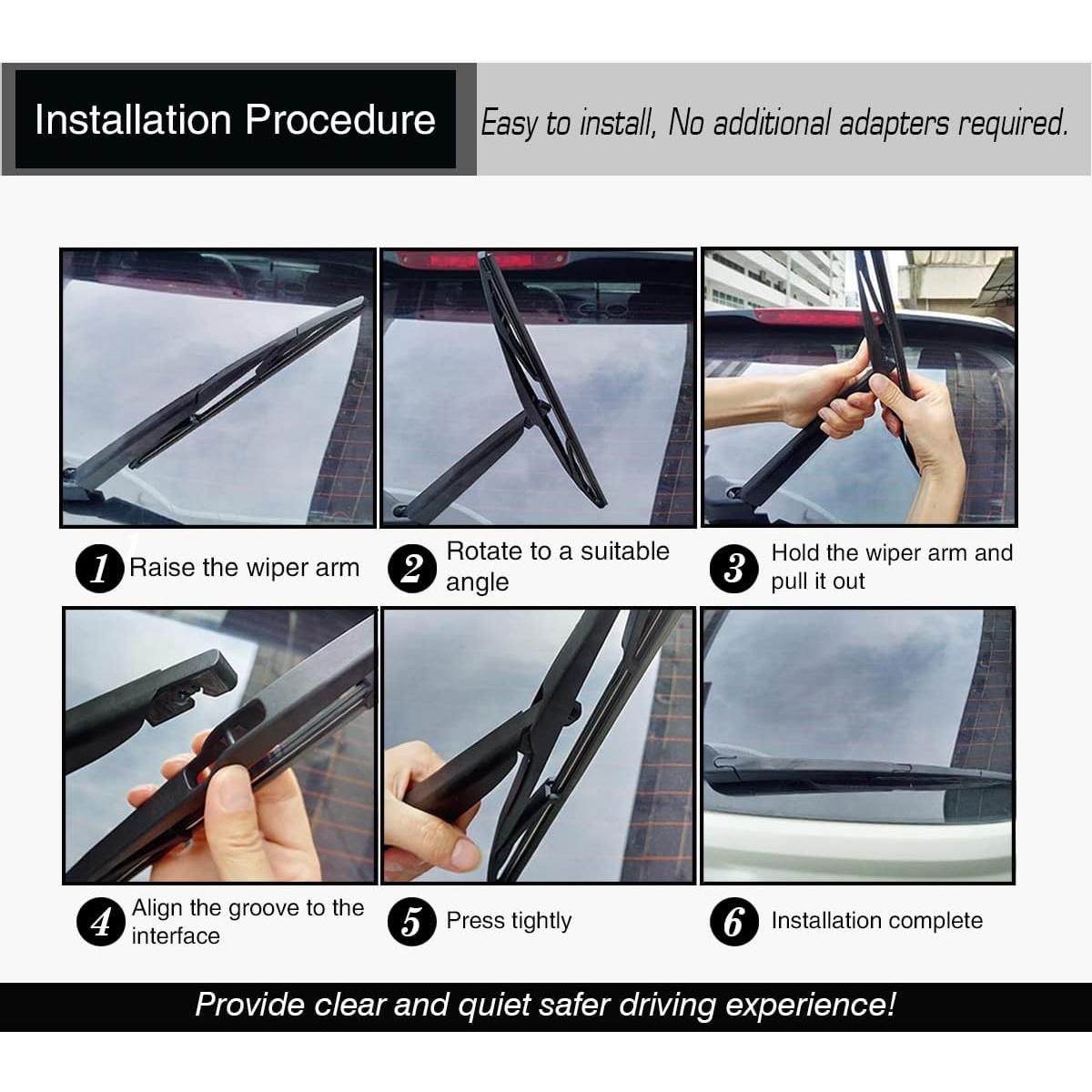 Installation Procedure

Easy to install, No additional adapters required.

1 Raise the wiper arm

2 Rotate to a suitable angle

3 Hold the wiper arm and pull it out

4 Align the groove to the interface

5 Press tightly

6 Installation complete

Provide clear and quiet safer driving experience!