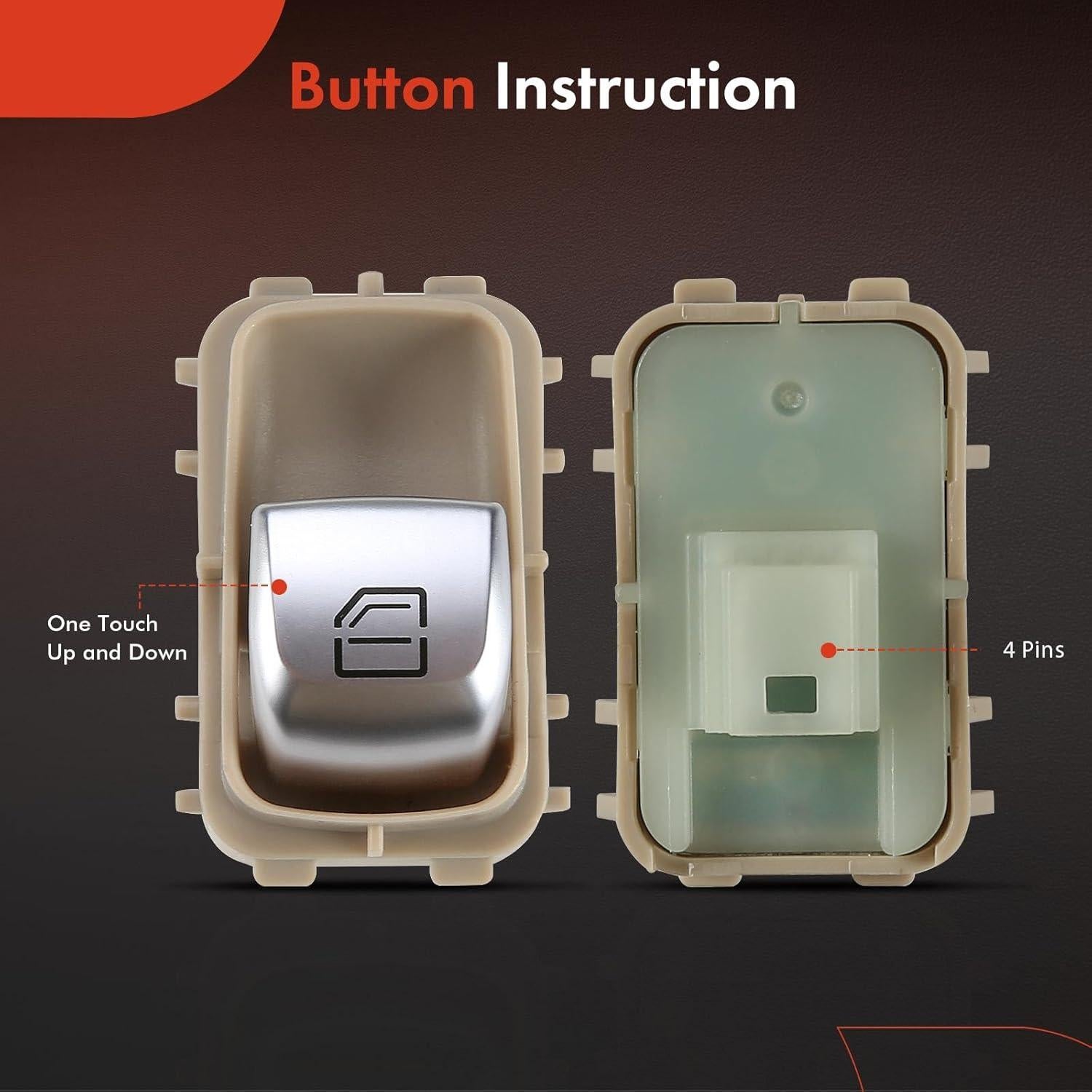 Button Instruction

One Touch
Up and Down

4 Pins