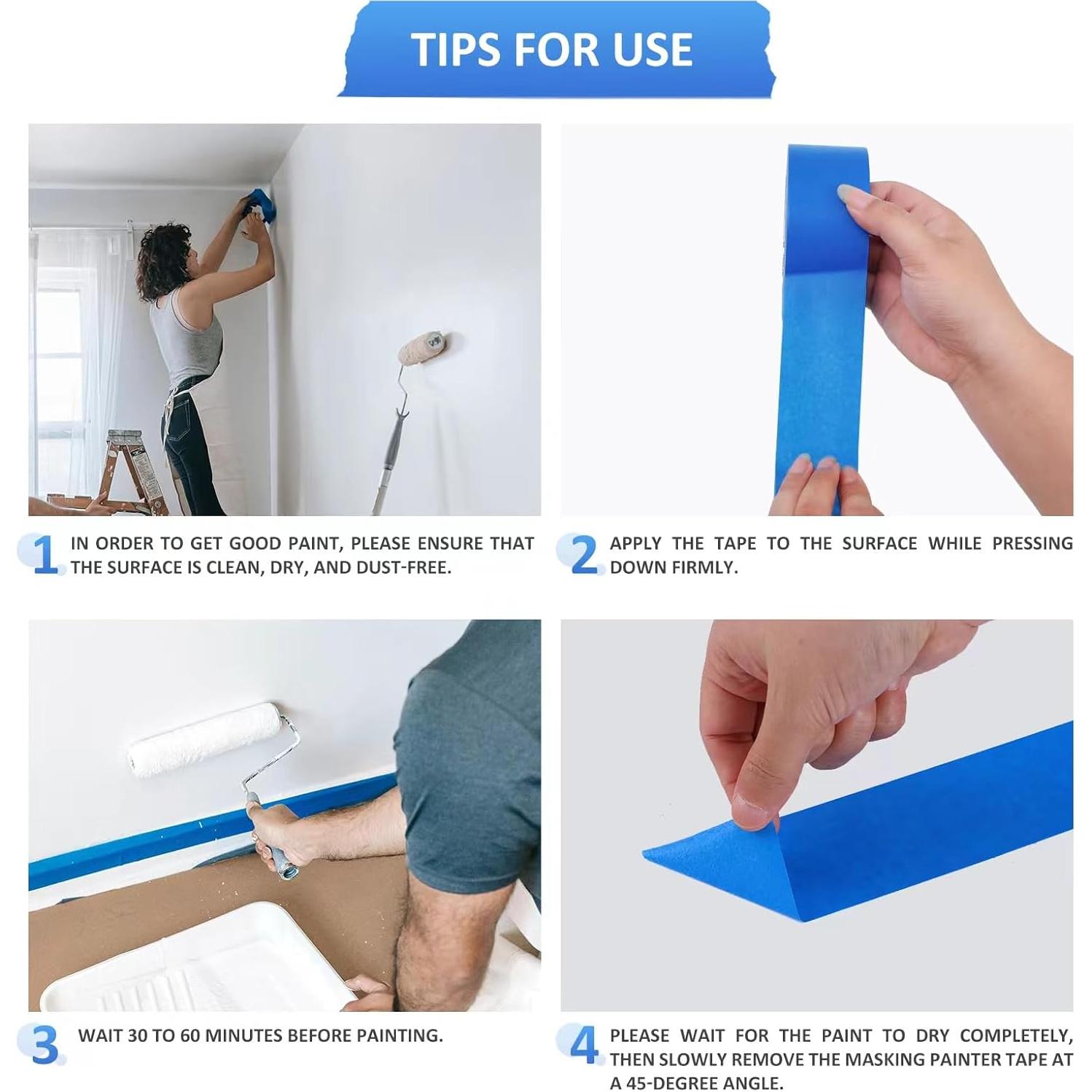 TIPS FOR USE

1 IN ORDER TO GET GOOD PAINT, PLEASE ENSURE THAT THE SURFACE IS CLEAN, DRY, AND DUST-FREE.

2 APPLY THE TAPE TO THE SURFACE WHILE PRESSING DOWN FIRMLY.

3 WAIT 30 TO 60 MINUTES BEFORE PAINTING.

4 PLEASE WAIT FOR THE PAINT TO DRY COMPLETELY, THEN SLOWLY REMOVE THE MASKING PAINTER TAPE AT A 45-DEGREE ANGLE.