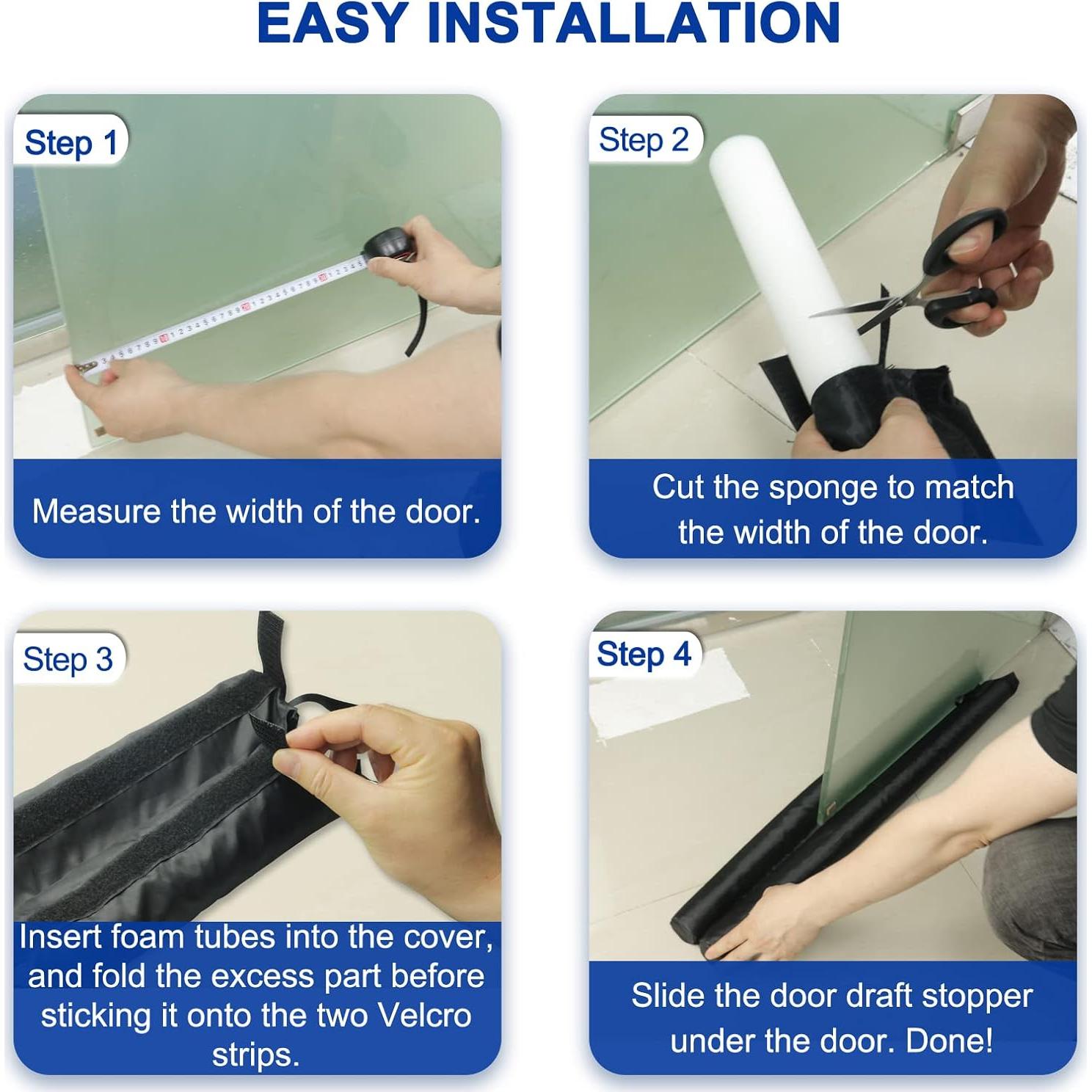 EASY INSTALLATION

Step 1

Measure the width of the door.

Step 2

Cut the sponge to match the width of the door.

Step 3

Insert foam tubes into the cover, and fold the excess part before sticking it onto the two Velcro strips.

Step 4

Slide the door draft stopper under the door. Done!