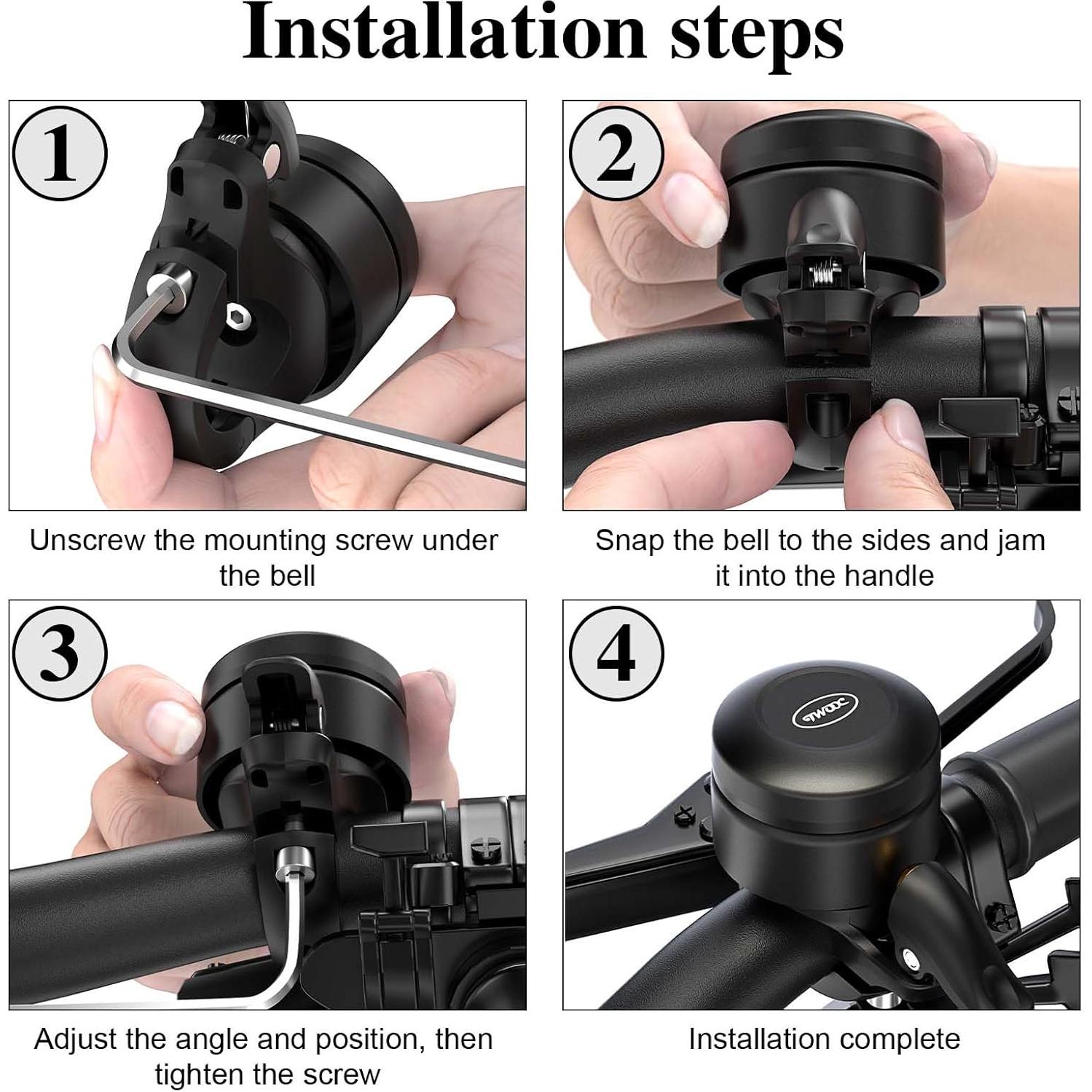 Installation steps

1

Unscrew the mounting screw under the bell

2

Snap the bell to the sides and jam it into the handle

3

Adjust the angle and position, then tighten the screw

4

TWOOC

Installation complete