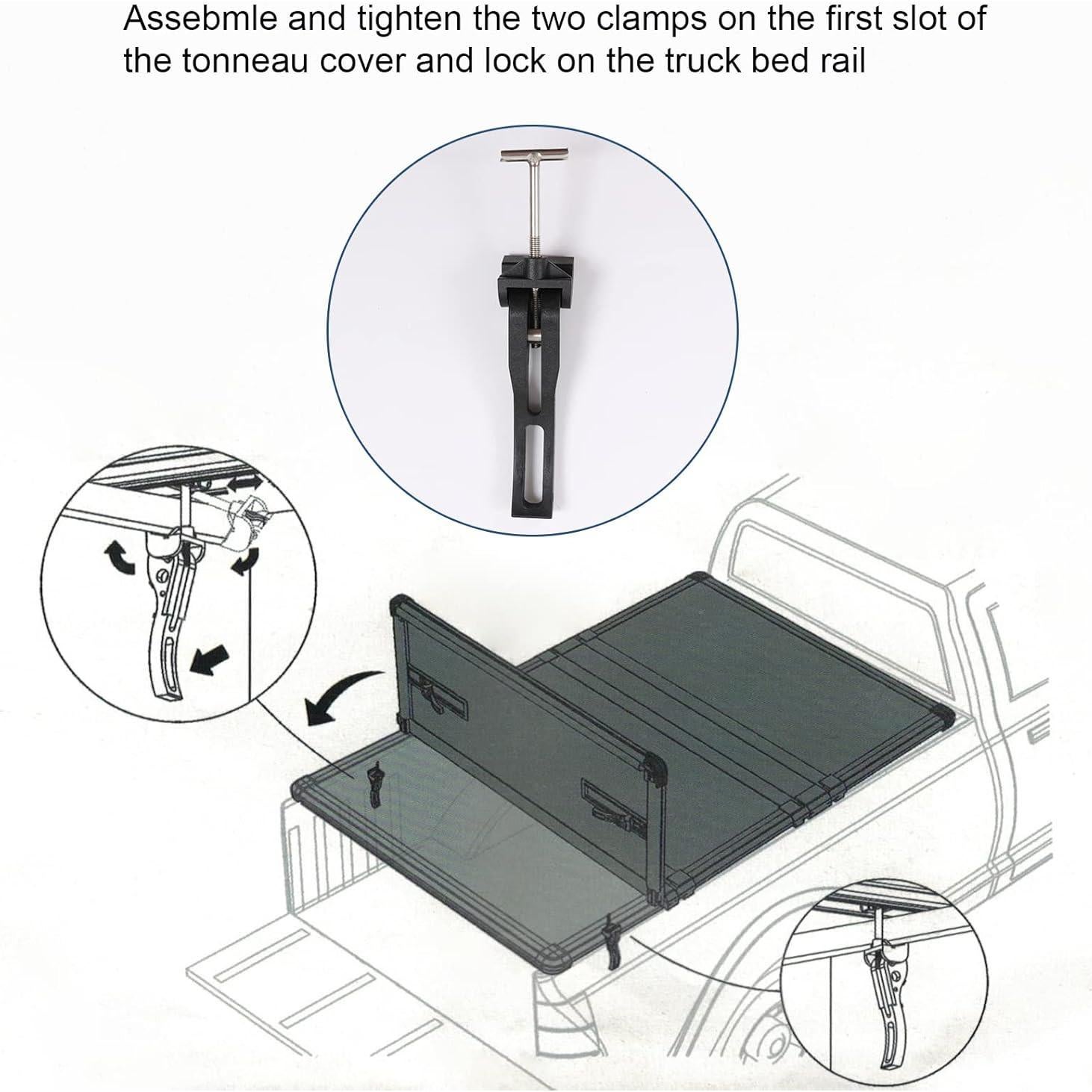 Assebmle and tighten the two clamps on the first slot of the tonneau cover and lock on the truck bed rail