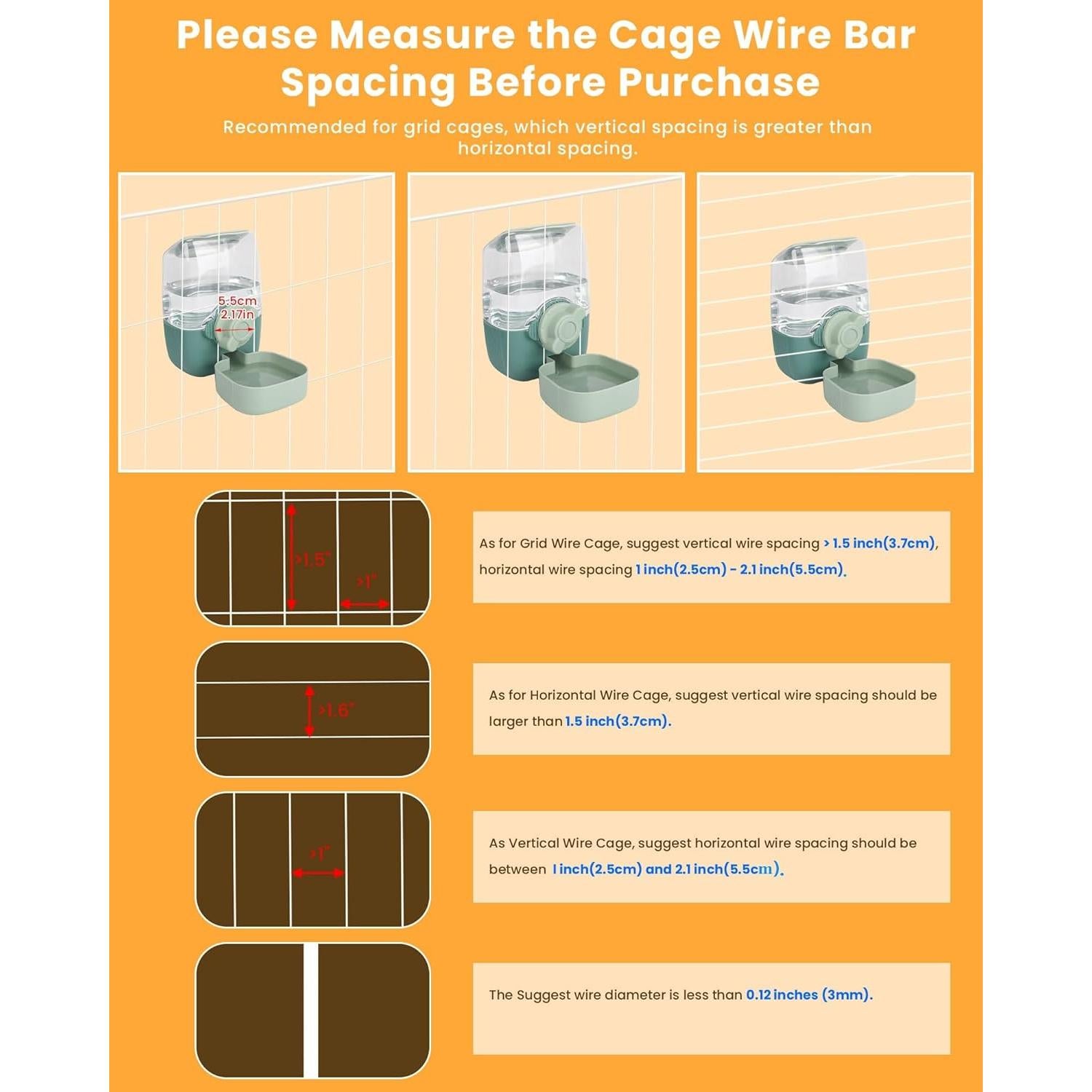 Please Measure the Cage Wire Bar Spacing Before Purchase

Recommended for grid cages, which vertical spacing is greater than horizontal spacing.

5.5cm
2.17in

>1.5"
>1"

As for Grid Wire Cage, suggest vertical wire spacing > 1.5 inch(3.7cm), horizontal wire spacing 1 inch(2.5cm) - 2.1 inch(5.5cm).

>1.6"

As for Horizontal Wire Cage, suggest vertical wire spacing should be larger than 1.5 inch(3.7cm).

>1"

As Vertical Wire Cage, suggest horizontal wire spacing should be between 1 inch(2.5cm) and 2.1 inch(5.5cm).

The Suggest wire diameter is less than 0.12 inches (3mm).