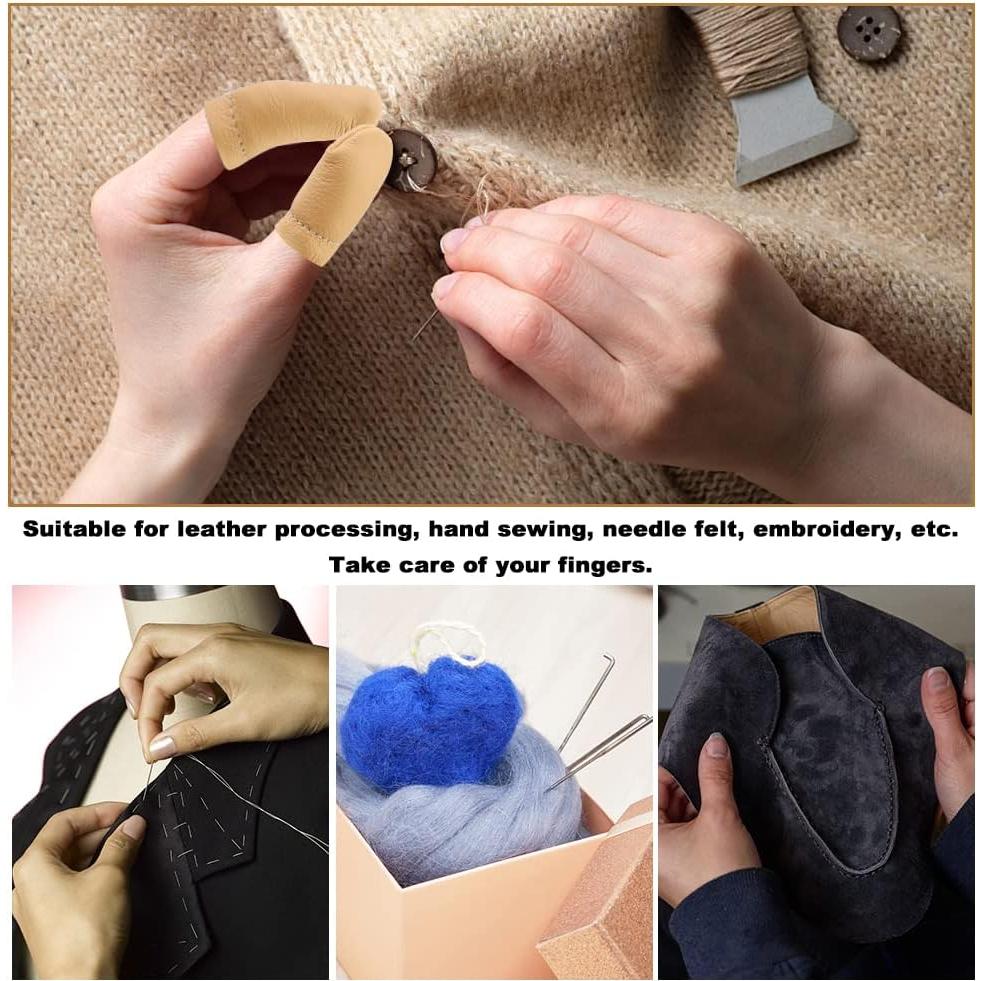 Suitable for leather processing, hand sewing, needle felt, embroidery, etc.
Take care of your fingers.