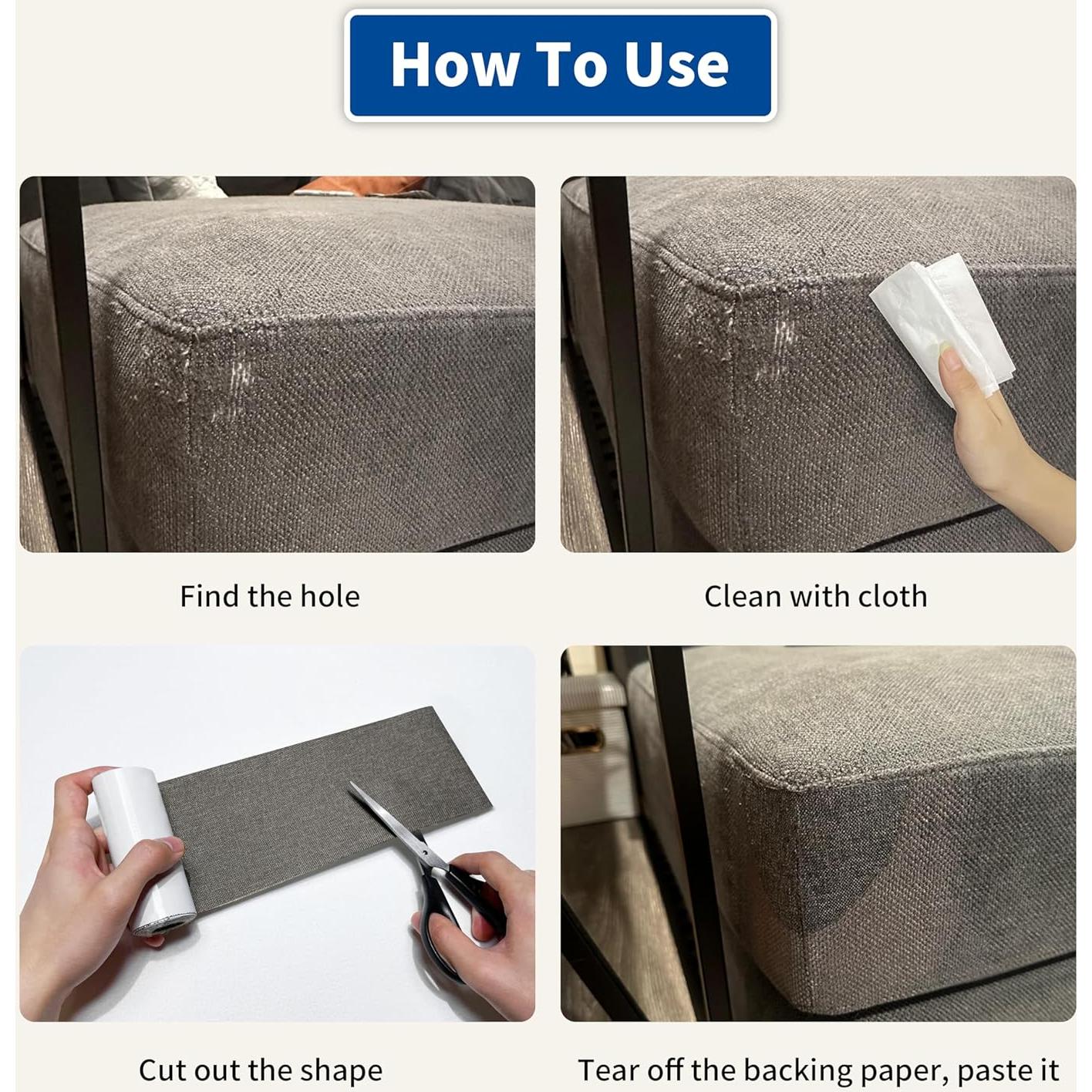 How To Use

Find the hole

Clean with cloth

Cut out the shape

Tear off the backing paper, paste it