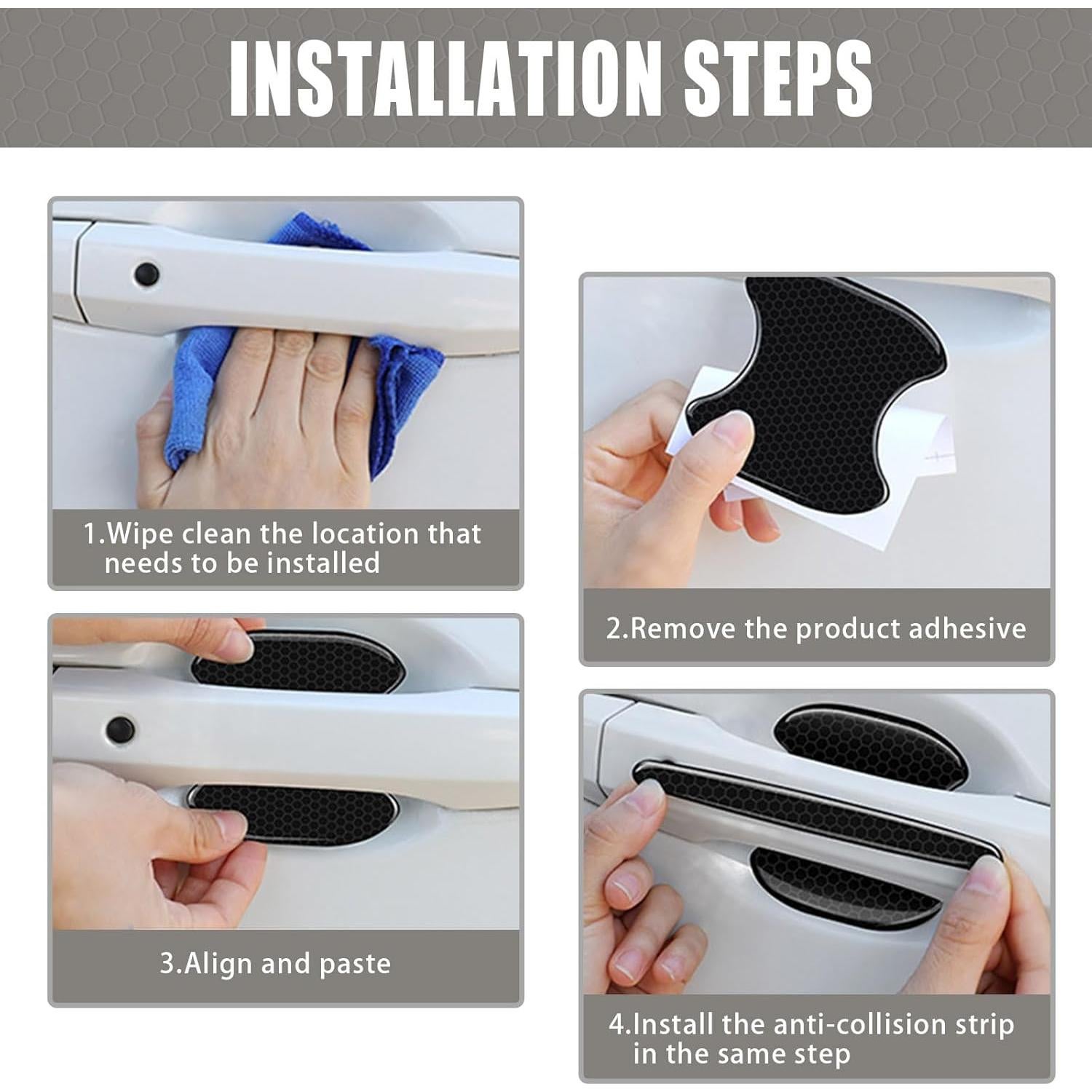 INSTALLATION STEPS

1.Wipe clean the location that needs to be installed

2.Remove the product adhesive

3.Align and paste

4.Install the anti-collision strip in the same step