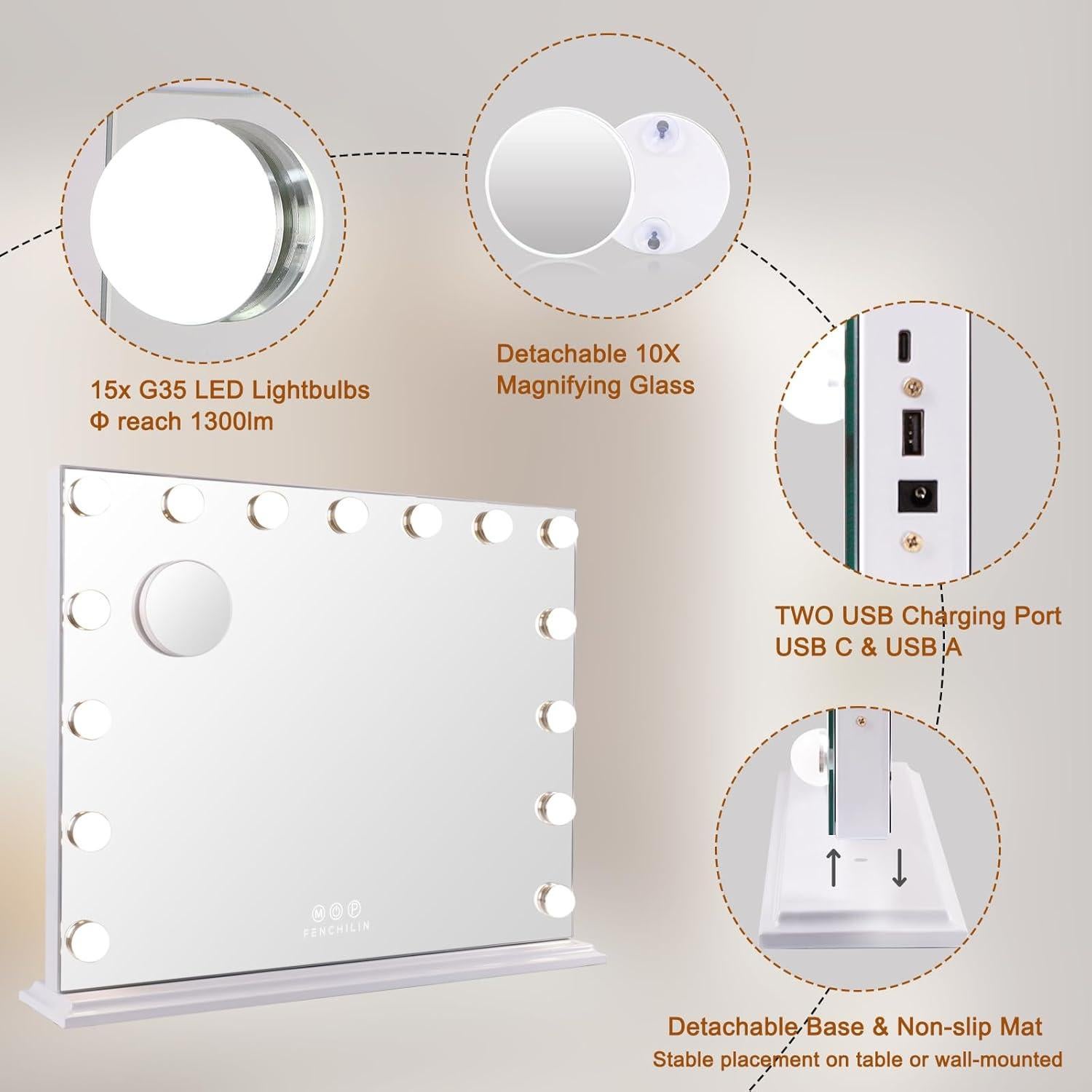 15x G35 LED Lightbulbs
Φ reach 1300lm

Detachable 10X
Magnifying Glass

TWO USB Charging Port
USB C & USB A

M O P
FENCHILIN

Detachable Base & Non-slip Mat
Stable placement on table or wall-mounted