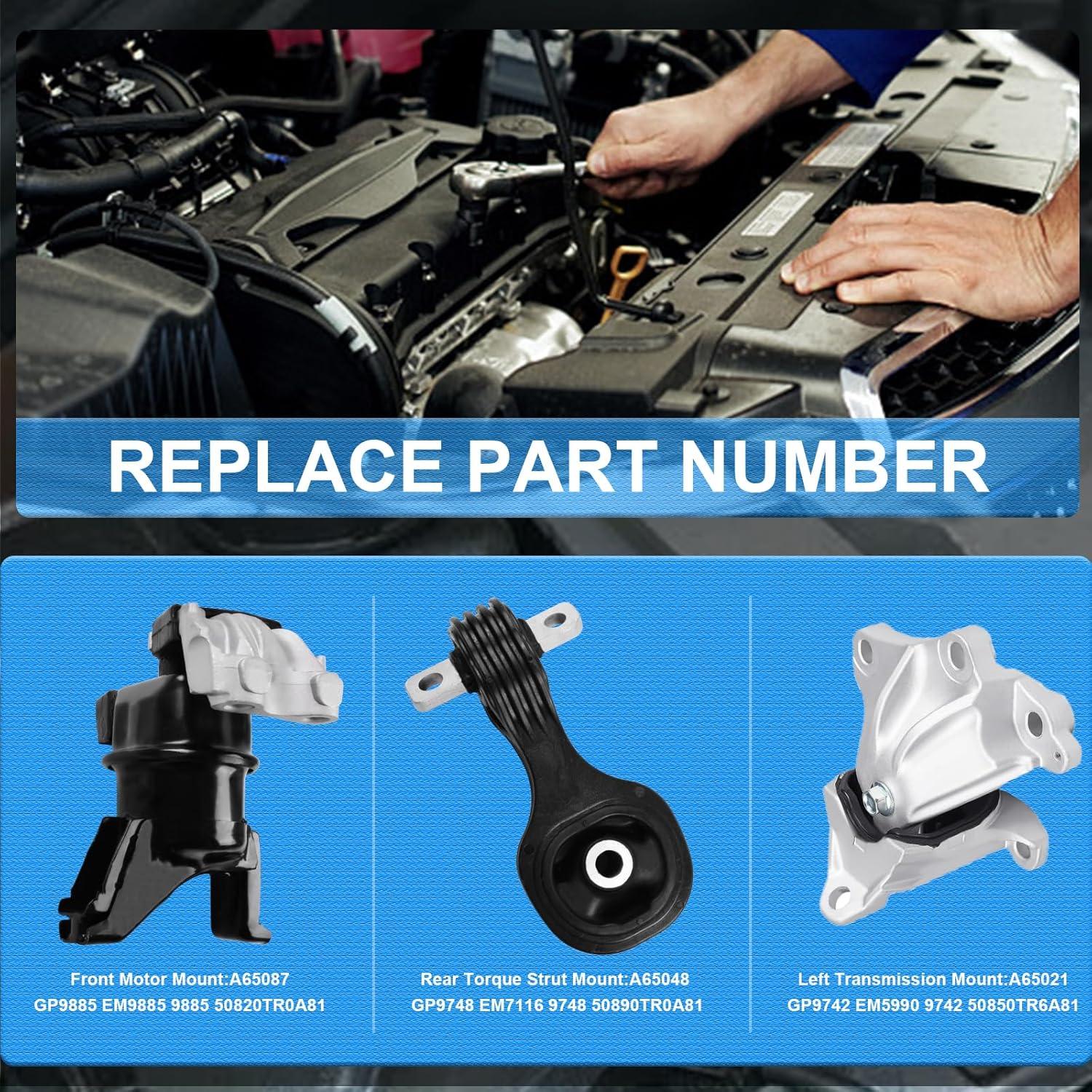 REPLACE PART NUMBER

Front Motor Mount:A65087
GP9885 EM9885 9885 50820TR0A81

Rear Torque Strut Mount:A65048
GP9748 EM7116 9748 50890TR0A81

Left Transmission Mount:A65021
GP9742 EM5990 9742 50850TR6A81