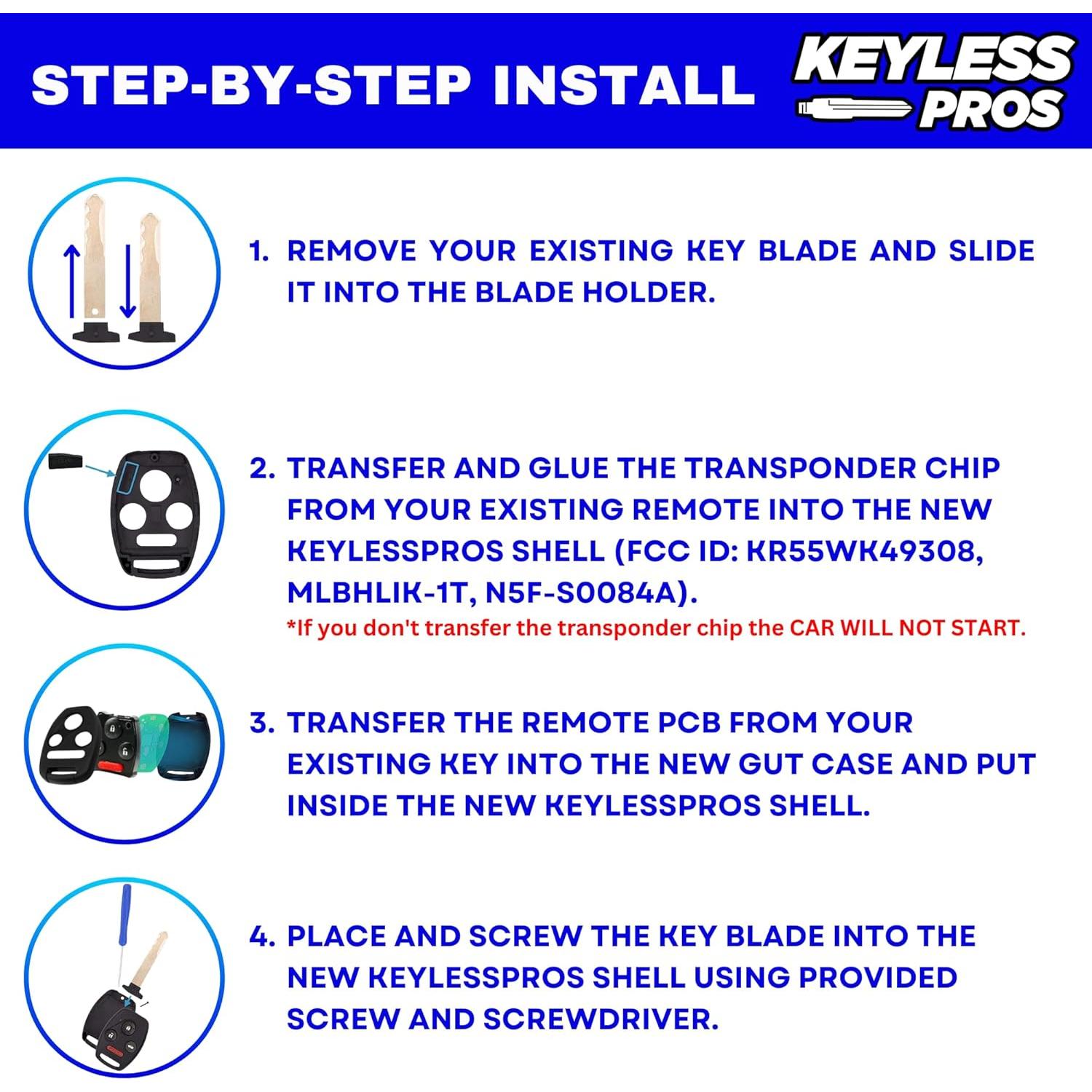 STEP-BY-STEP INSTALL

KEYLESS PROS

1. REMOVE YOUR EXISTING KEY BLADE AND SLIDE IT INTO THE BLADE HOLDER.

2. TRANSFER AND GLUE THE TRANSPONDER CHIP FROM YOUR EXISTING REMOTE INTO THE NEW KEYLESSPROS SHELL (FCC ID: KR55WK49308, MLBHLIK-1T, N5F-S0084A).

*If you don't transfer the transponder chip the CAR WILL NOT START.

3. TRANSFER THE REMOTE PCB FROM YOUR EXISTING KEY INTO THE NEW GUT CASE AND PUT INSIDE THE NEW KEYLESSPROS SHELL.

4. PLACE AND SCREW THE KEY BLADE INTO THE NEW KEYLESSPROS SHELL USING PROVIDED SCREW AND SCREWDRIVER.