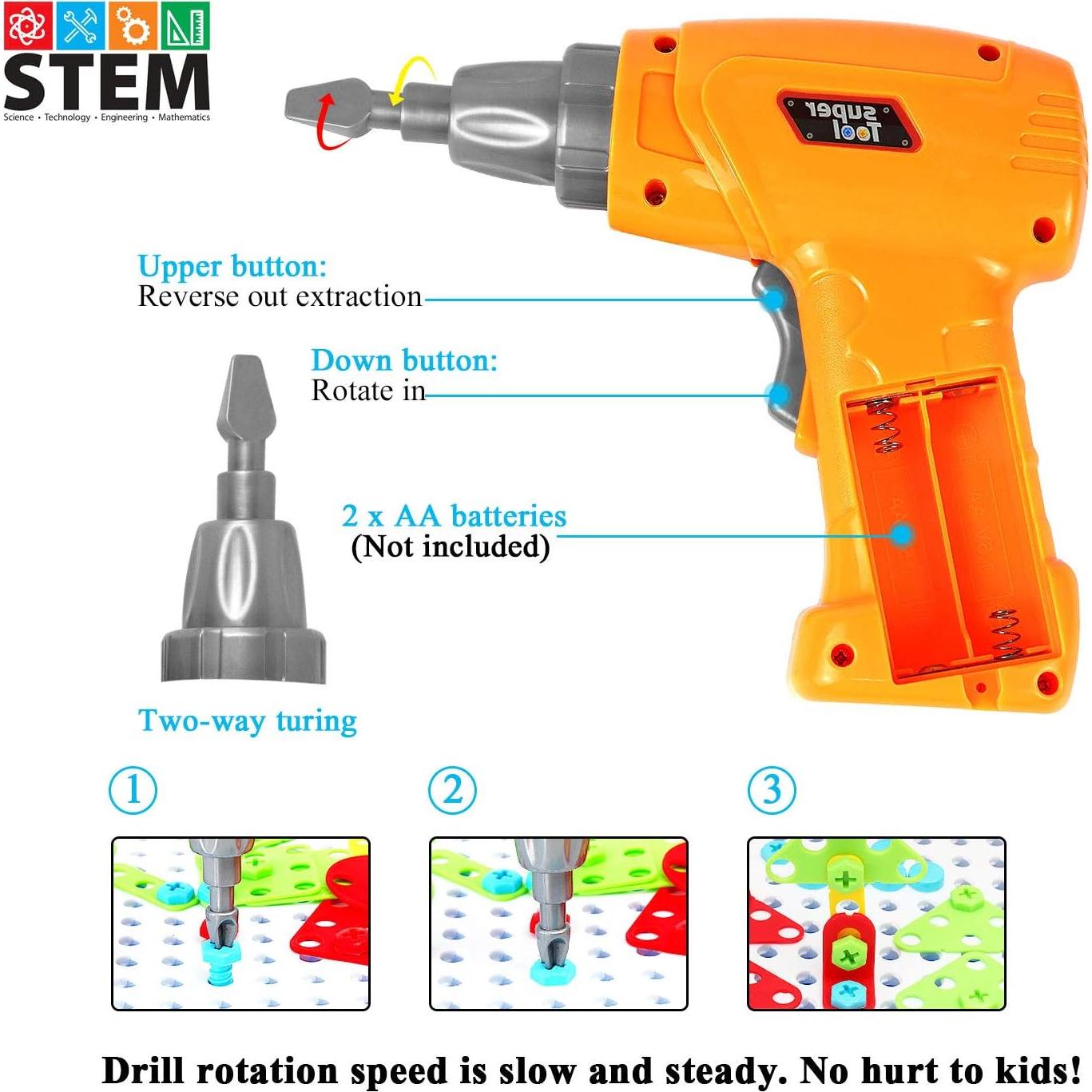 STEM
Science • Technology • Engineering • Mathematics

super Tool

Upper button:
Reverse out extraction

Down button:
Rotate in

2 x AA batteries
(Not included)

Two-way turing

①

②

③

Drill rotation speed is slow and steady. No hurt to kids!