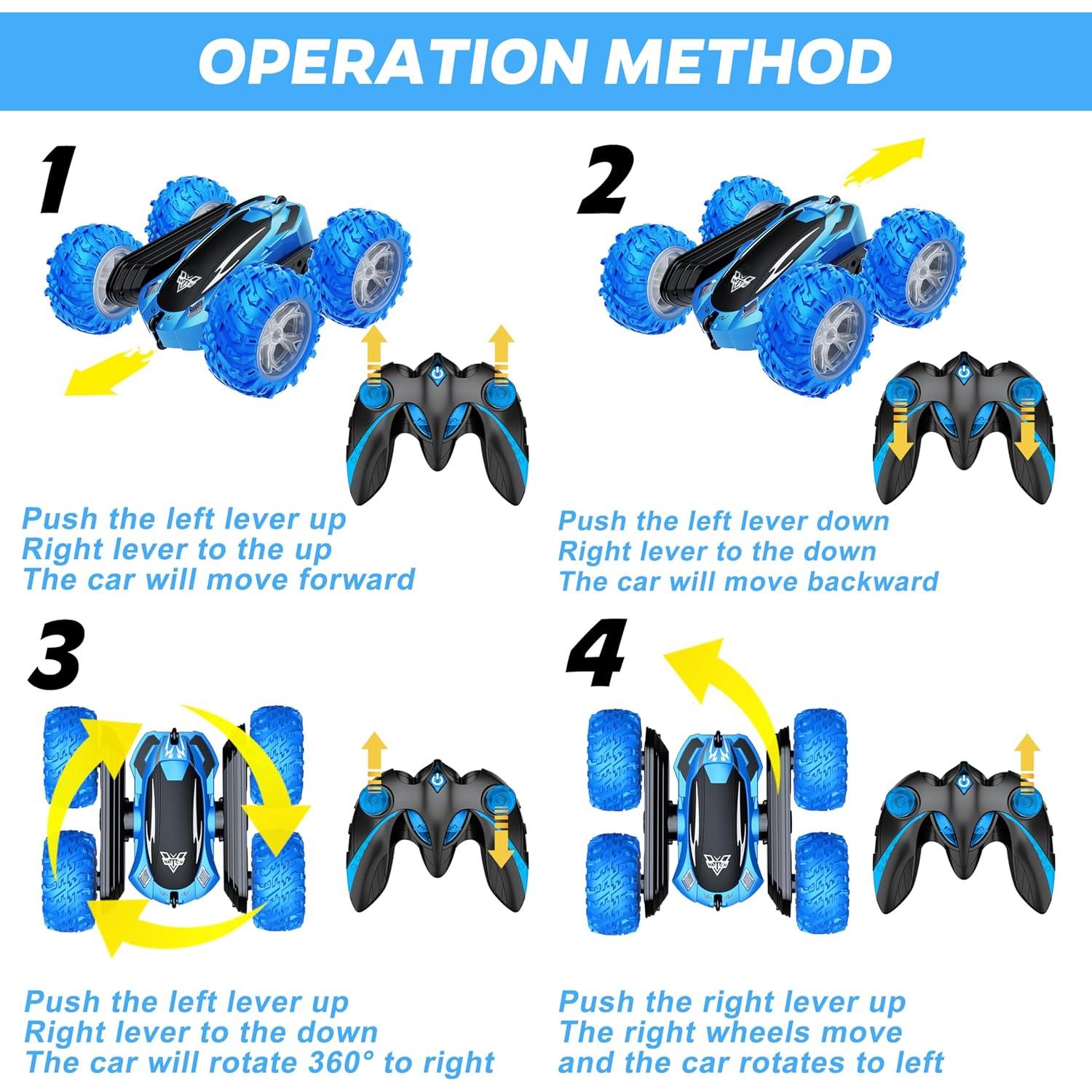 OPERATION METHOD

1

Push the left lever up
Right lever to the up
The car will move forward

2

Push the left lever down
Right lever to the down
The car will move backward

3

Push the left lever up
Right lever to the down
The car will rotate 360° to right

4

Push the right lever up
The right wheels move
and the car rotates to left