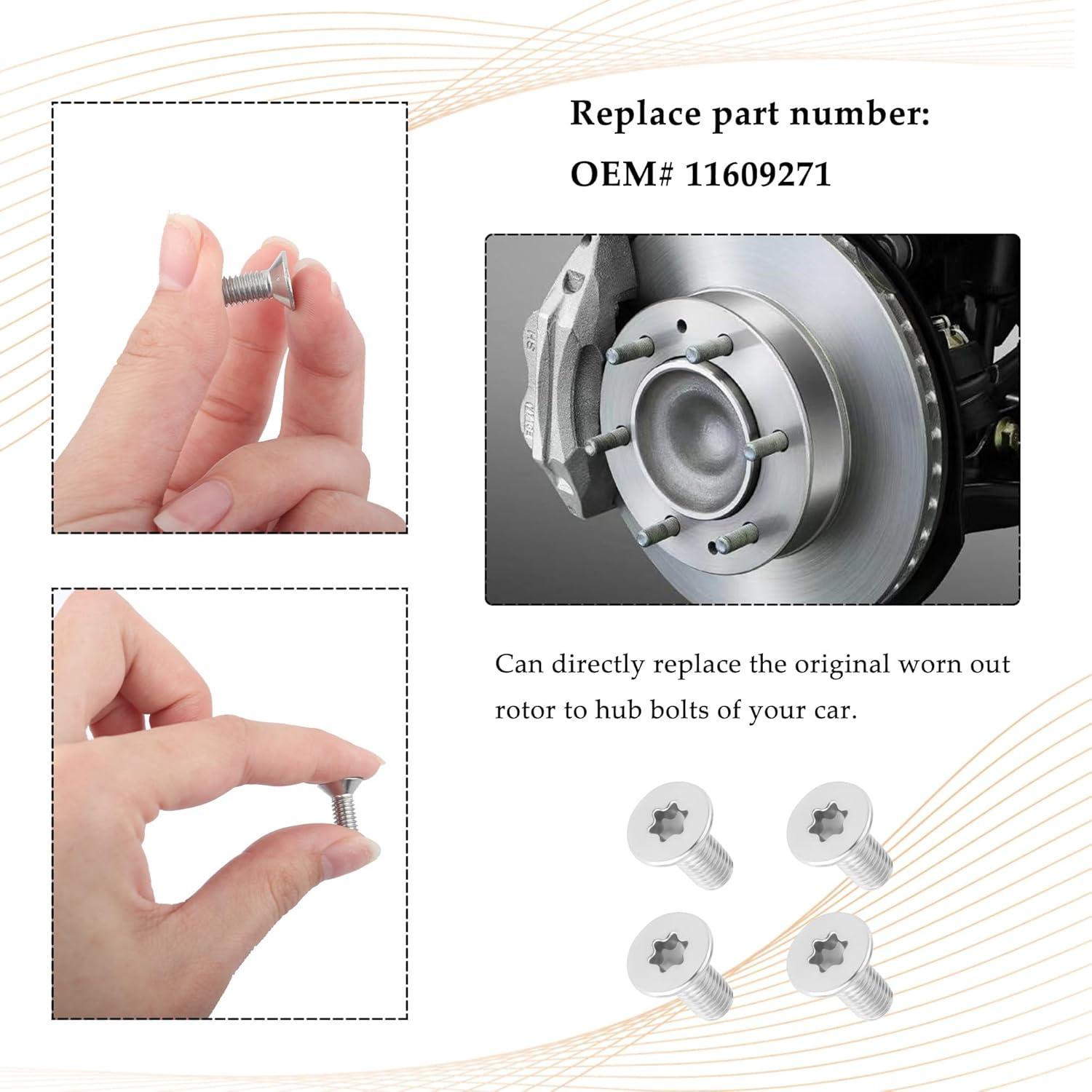 Replace part number:
OEM# 11609271

Can directly replace the original worn out rotor to hub bolts of your car.