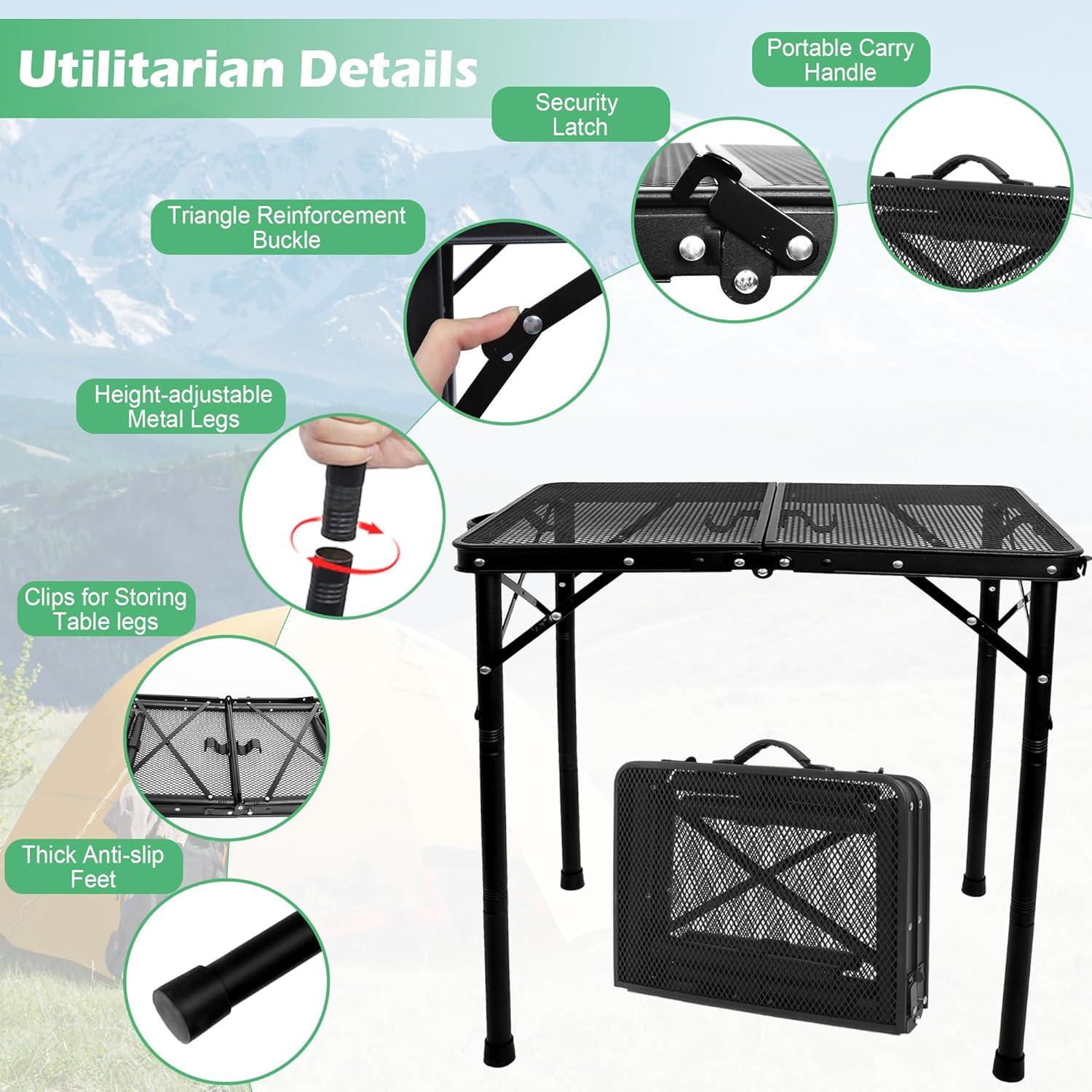 Utilitarian Details

Portable Carry Handle

Security Latch

Triangle Reinforcement Buckle

Height-adjustable Metal Legs

Clips for Storing Table legs

Thick Anti-slip Feet