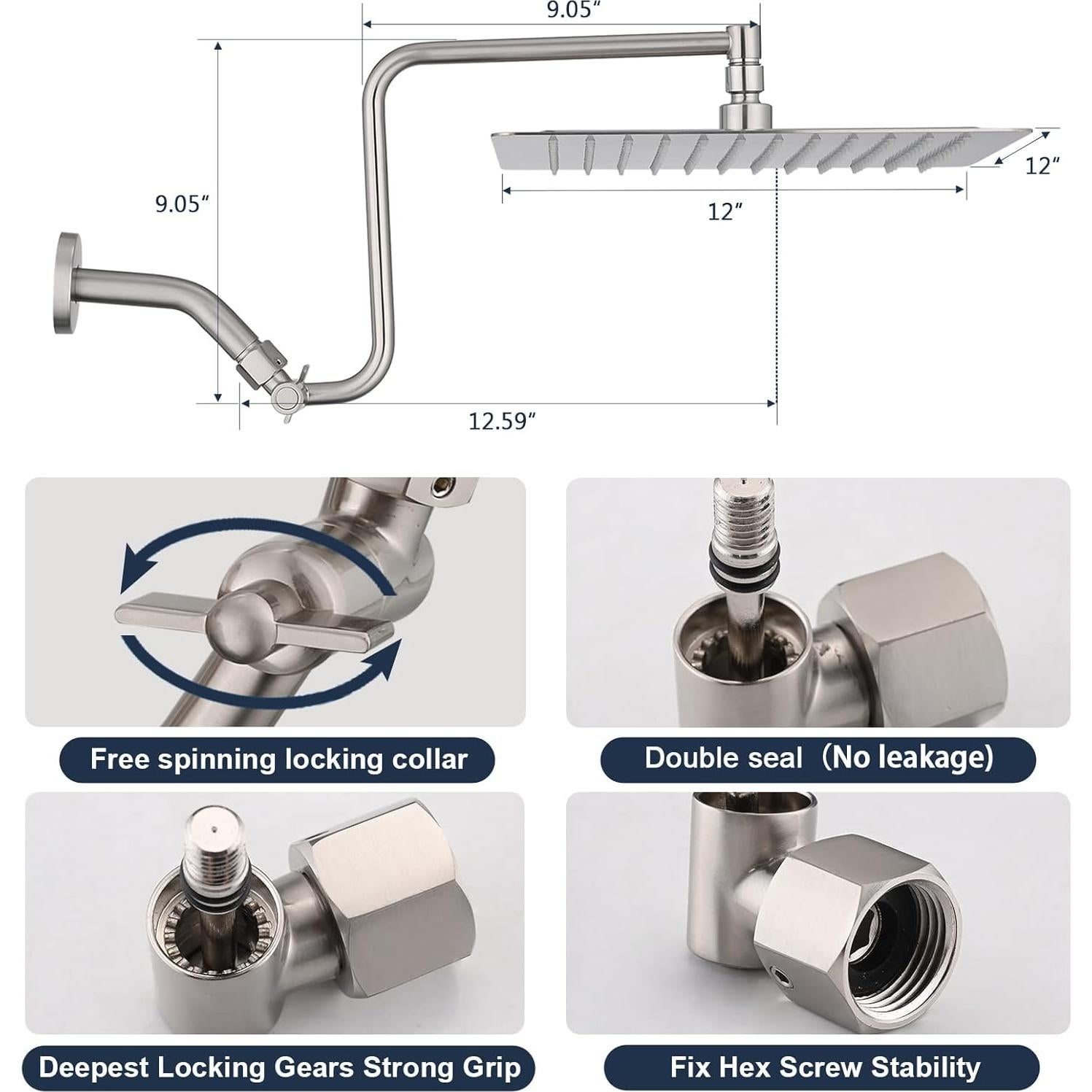 9.05″

9.05″

12″

12″

12.59″

Free spinning locking collar

Double seal (No leakage)

Deepest Locking Gears Strong Grip

Fix Hex Screw Stability