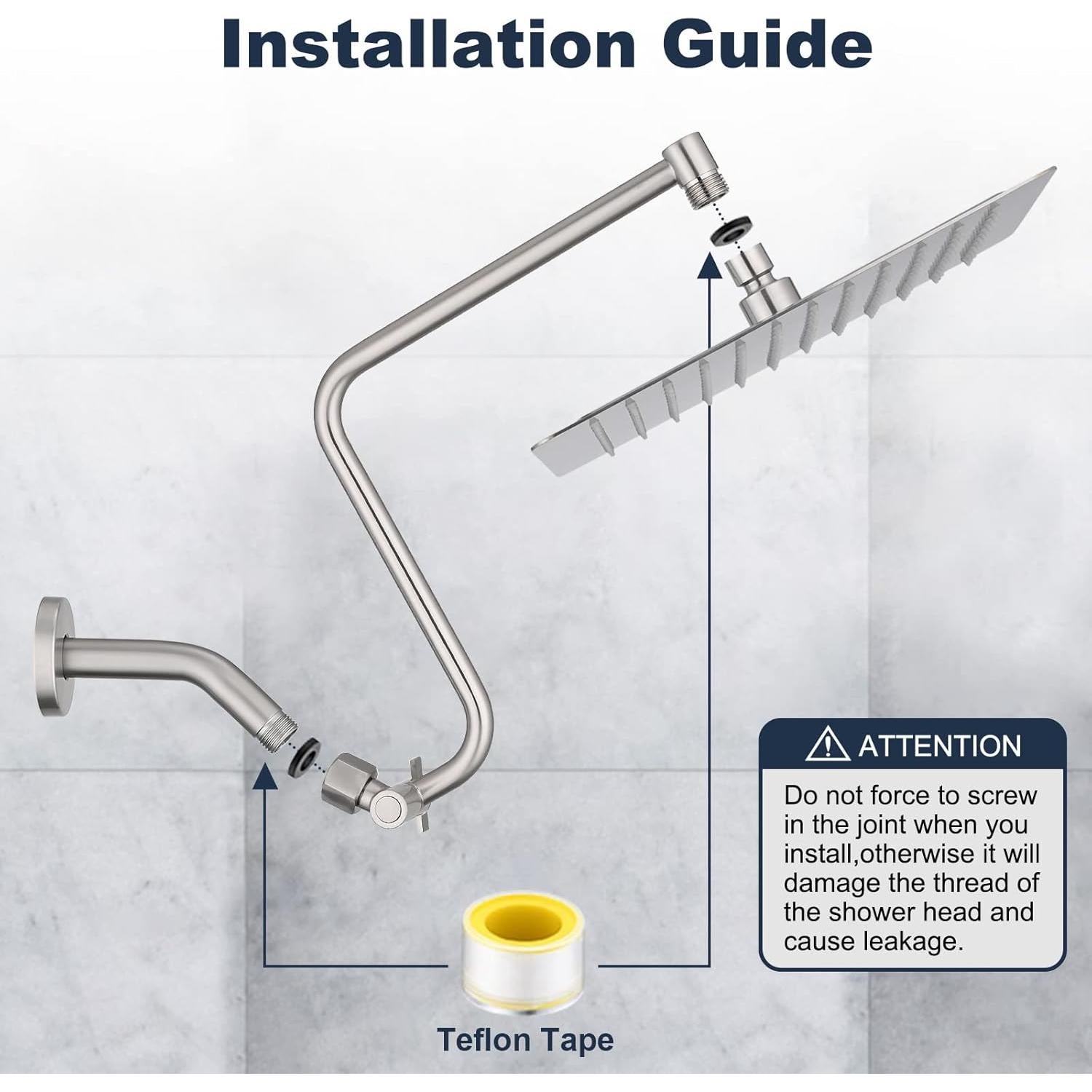 Installation Guide

ATTENTION

Do not force to screw in the joint when you install,otherwise it will damage the thread of the shower head and cause leakage.

Teflon Tape