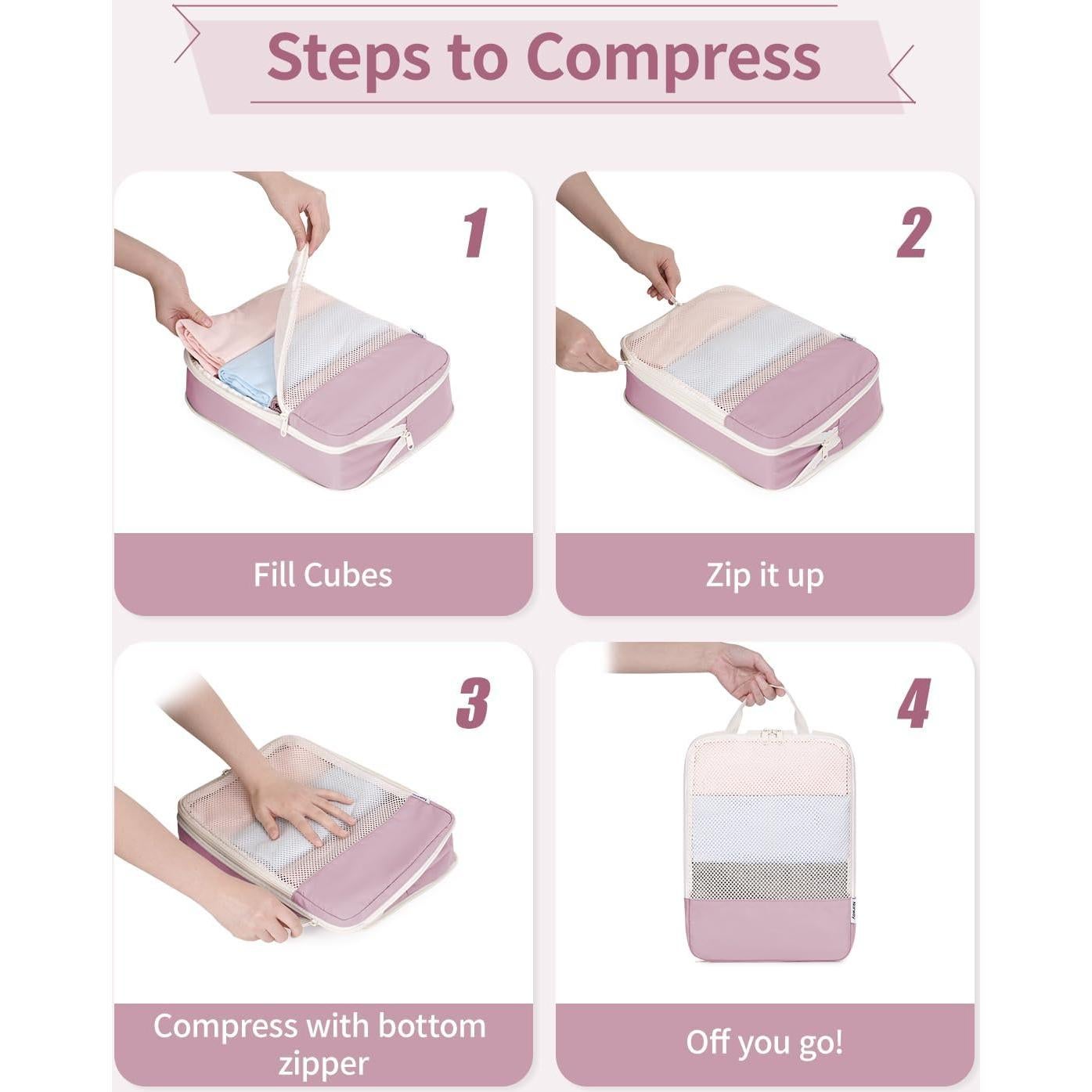 Steps to Compress

1

Fill Cubes

2

Zip it up

3

Compress with bottom zipper

4

Off you go!