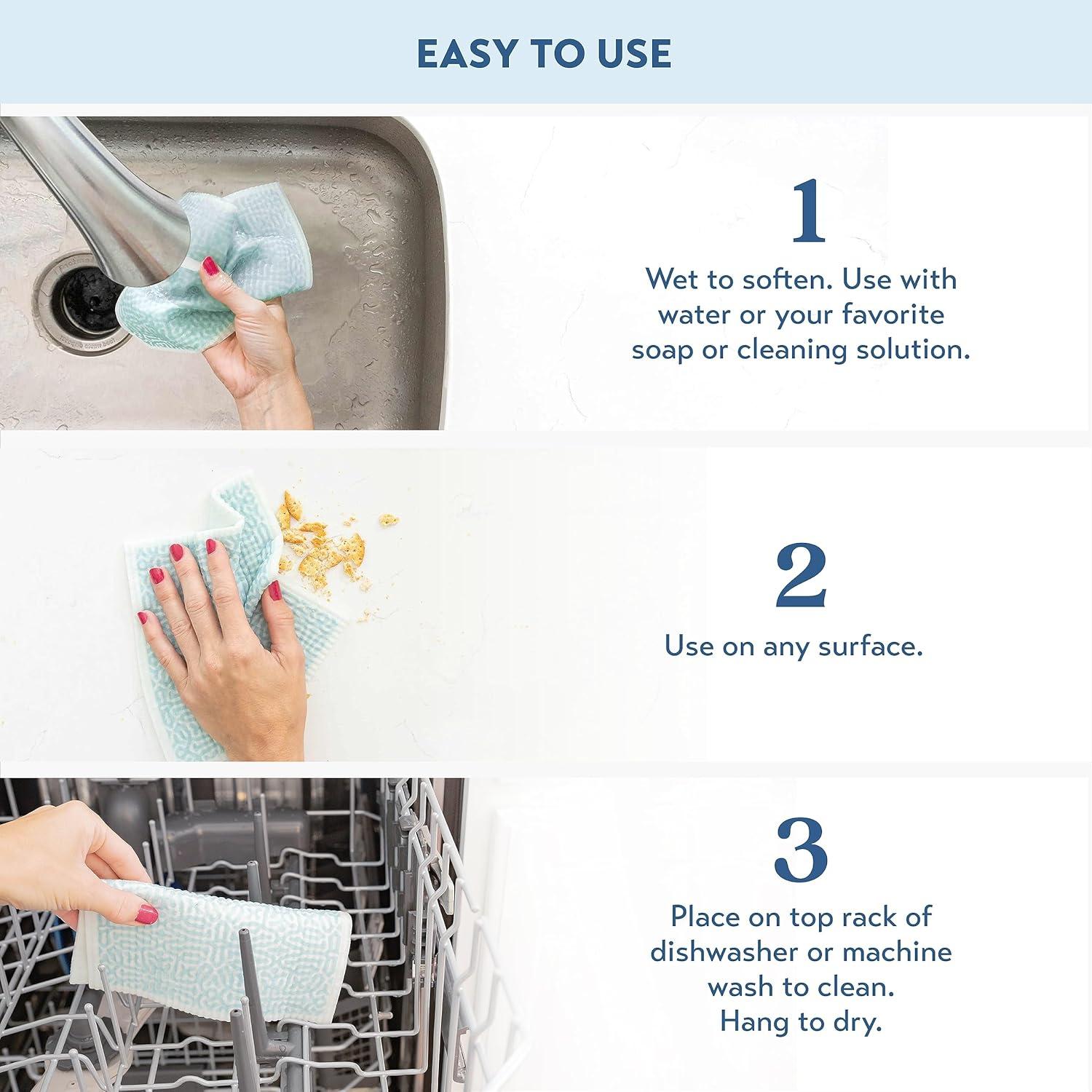 EASY TO USE

1

Wet to soften. Use with water or your favorite soap or cleaning solution.

2

Use on any surface.

3

Place on top rack of dishwasher or machine wash to clean.
Hang to dry.