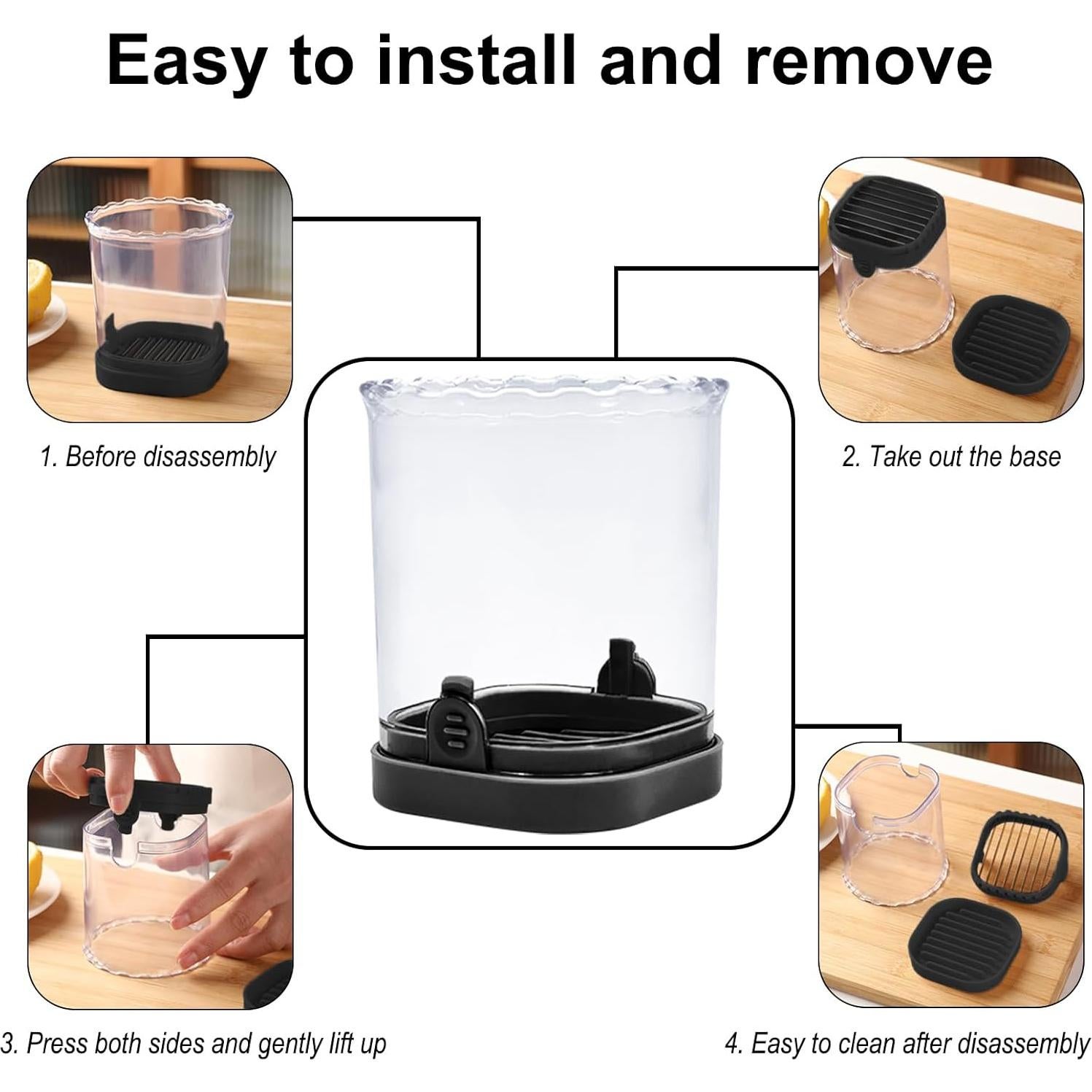 Easy to install and remove

1. Before disassembly

2. Take out the base

3. Press both sides and gently lift up

4. Easy to clean after disassembly