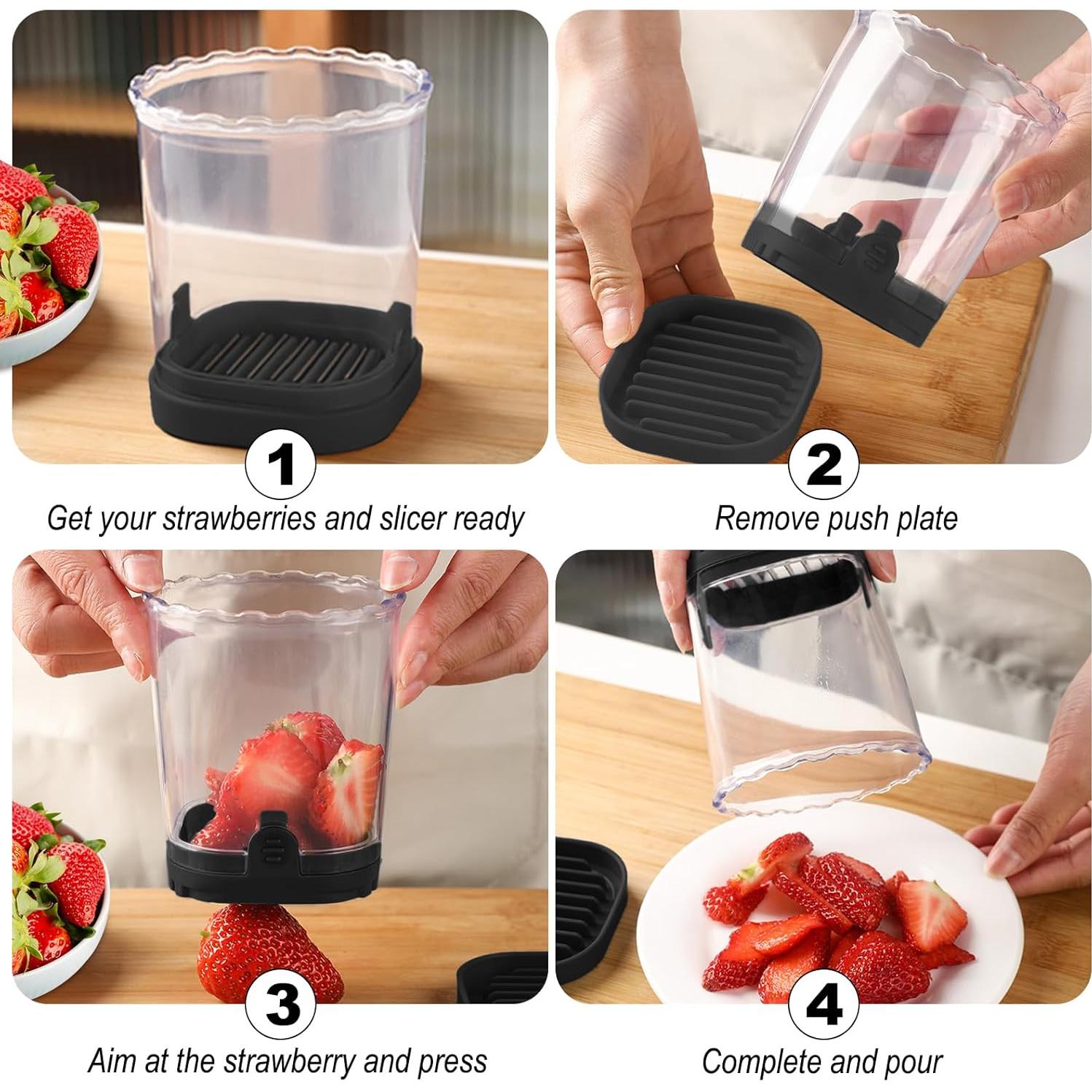 1
Get your strawberries and slicer ready

2
Remove push plate

3
Aim at the strawberry and press

4
Complete and pour