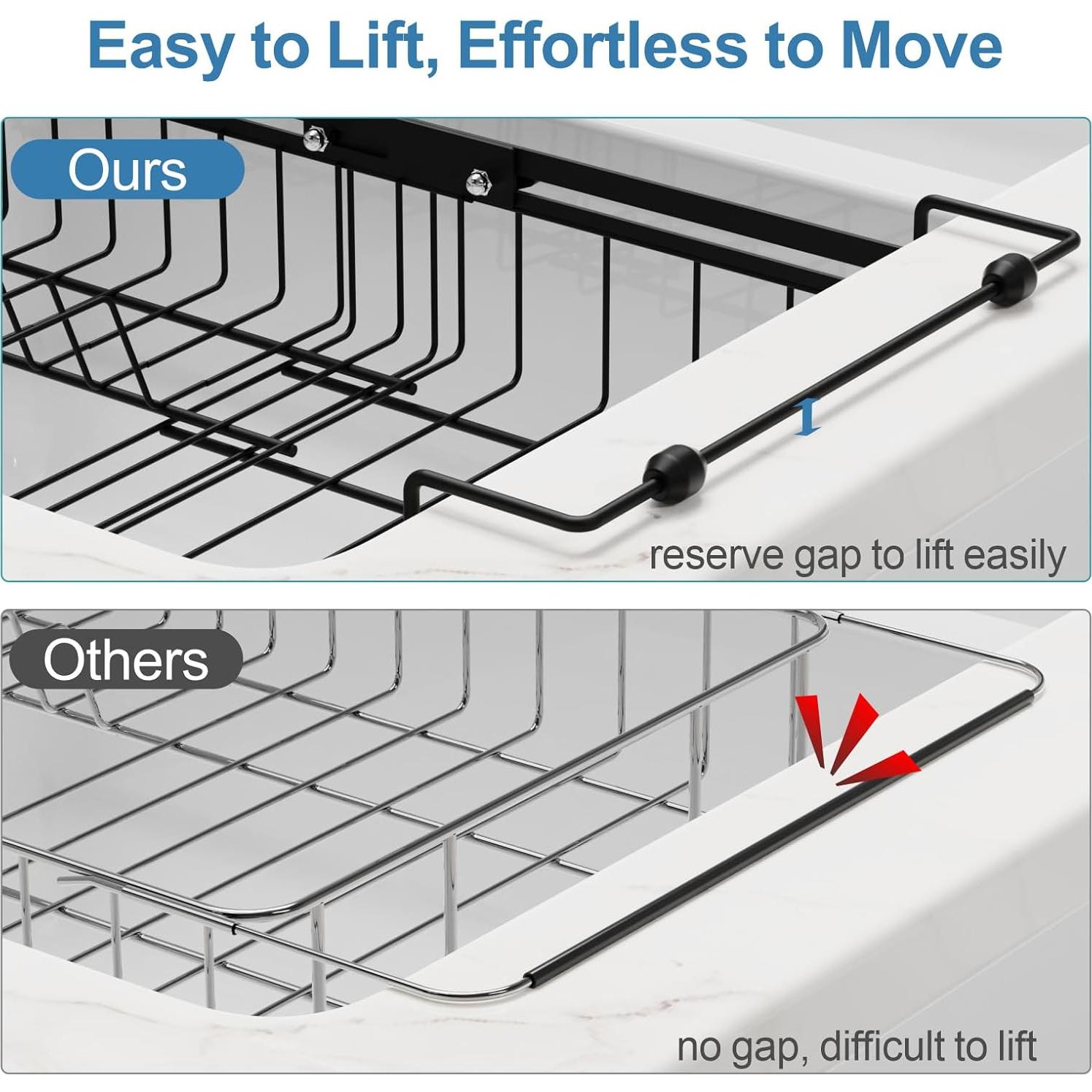 Easy to Lift, Effortless to Move

Ours

reserve gap to lift easily

Others

no gap, difficult to lift