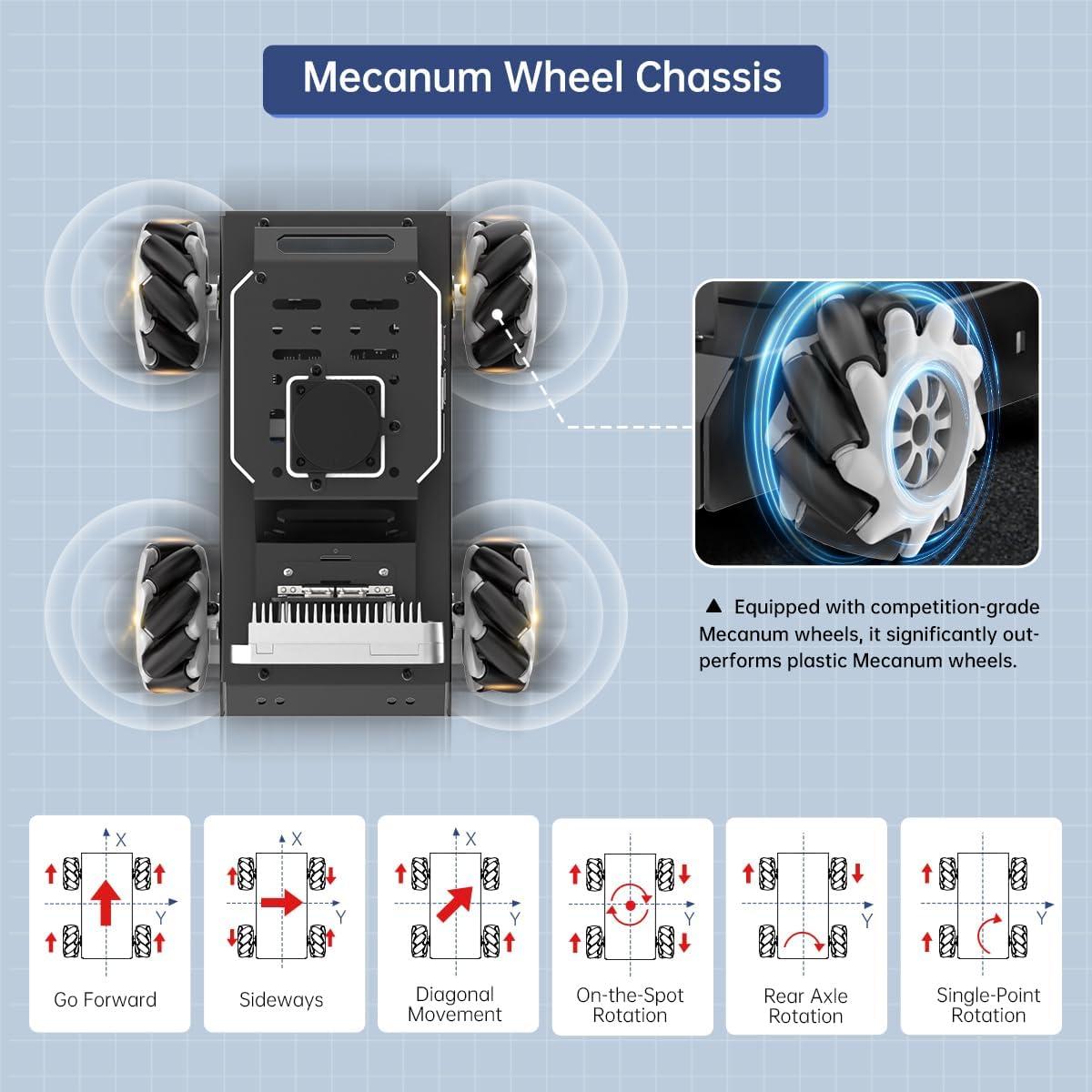 Mecanum Wheel Chassis

▲ Equipped with competition-grade Mecanum wheels, it significantly outperforms plastic Mecanum wheels.

X
Y
Go Forward

X
Y
Sideways

X
Y
Diagonal Movement

Y
On-the-Spot Rotation

Y
Rear Axle Rotation

Y
Single-Point Rotation