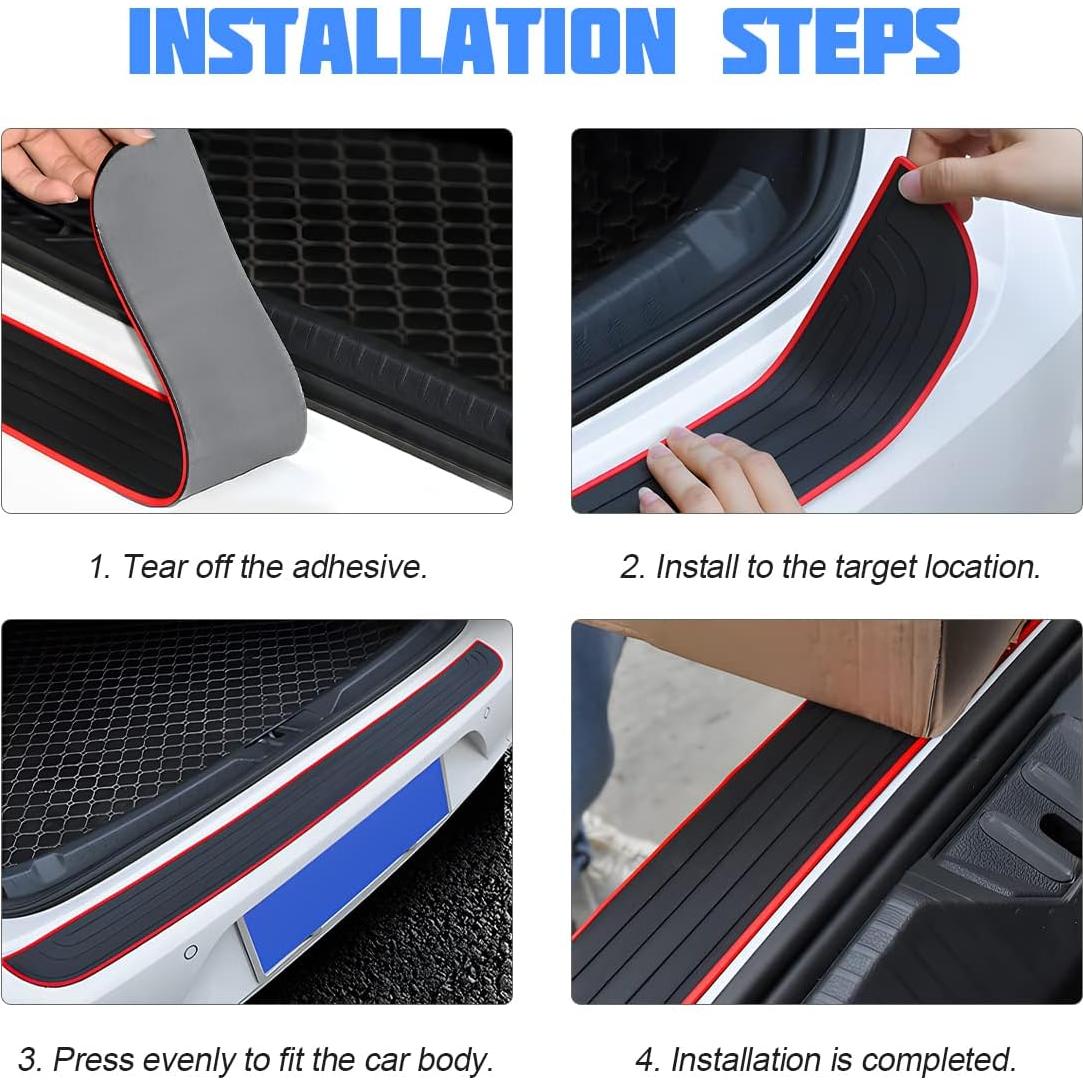 INSTALLATION STEPS

1. Tear off the adhesive.

2. Install to the target location.

3. Press evenly to fit the car body.

4. Installation is completed.