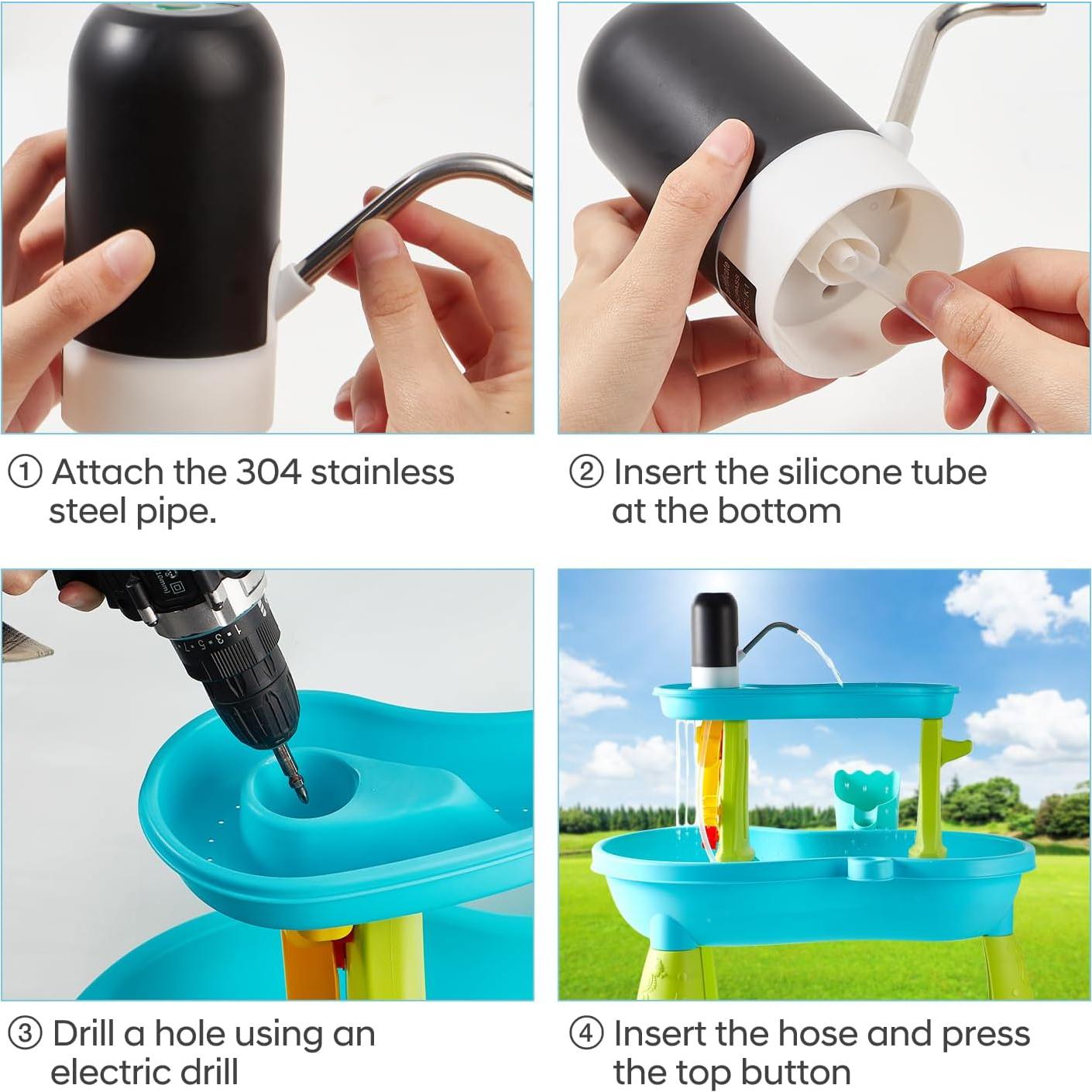 ① Attach the 304 stainless steel pipe.

② Insert the silicone tube at the bottom

③ Drill a hole using an electric drill

④ Insert the hose and press the top button