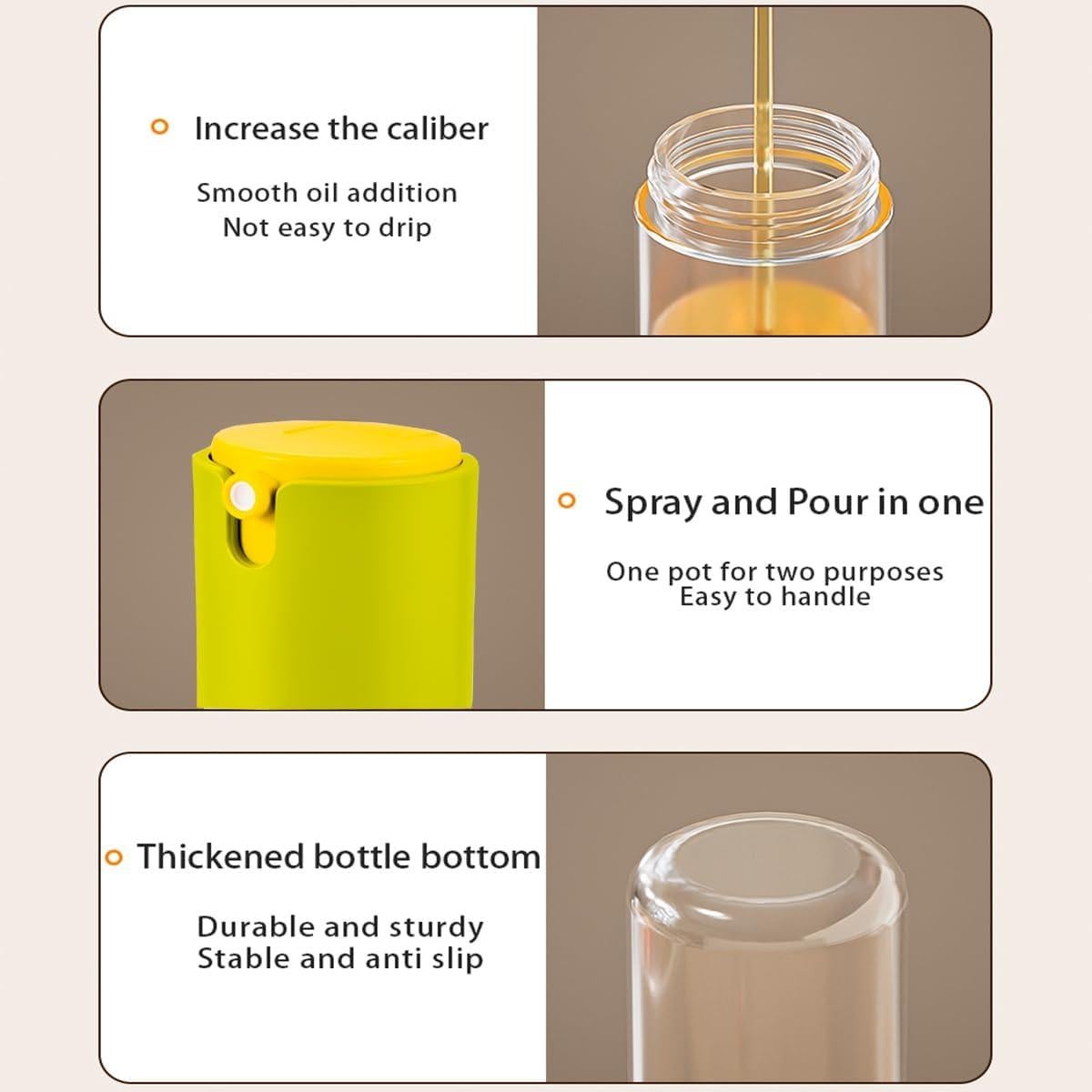 Increase the caliber

Smooth oil addition
Not easy to drip

Spray and Pour in one

One pot for two purposes
Easy to handle

Thickened bottle bottom

Durable and sturdy
Stable and anti slip