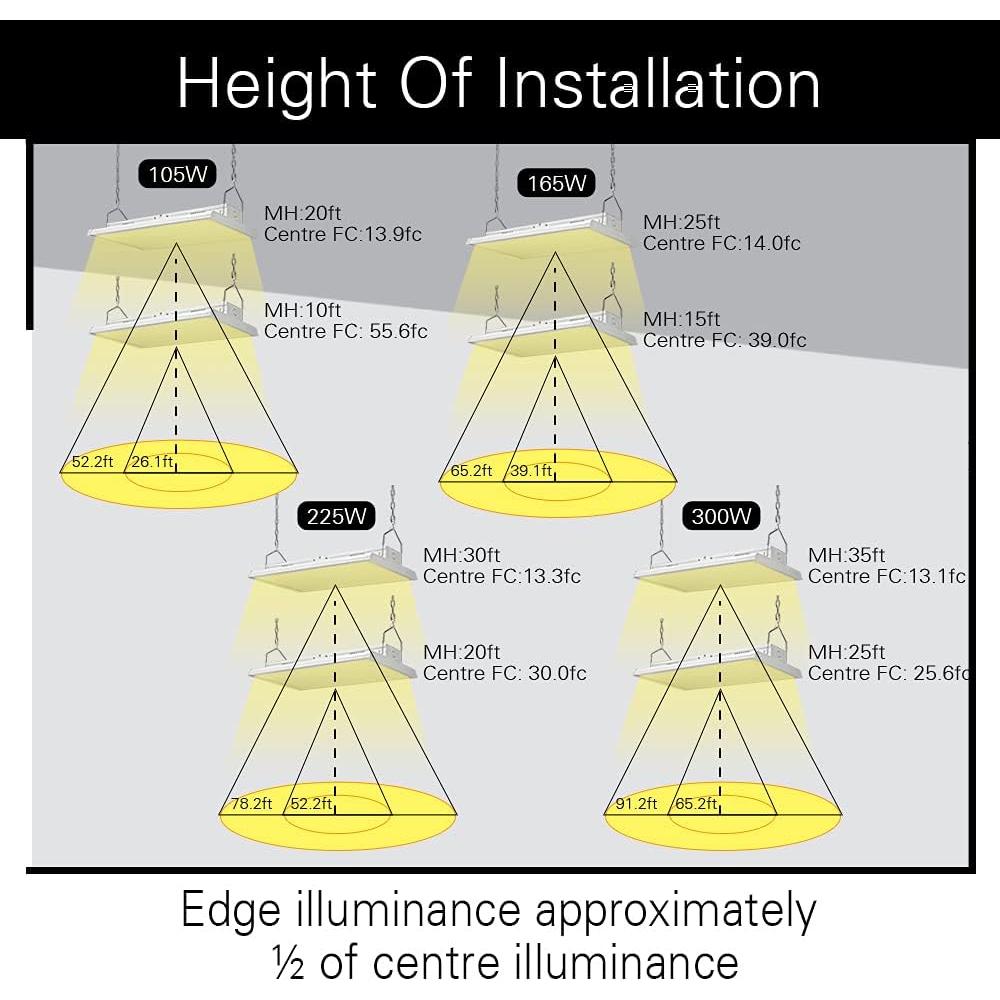 Height Of Installation

105W

MH:20ft
Centre FC:13.9fc

MH:10ft
Centre FC: 55.6fc

52.2ft 26.1ft

165W

MH:25ft
Centre FC:14.0fc

MH:15ft
Centre FC: 39.0fc

65.2ft 39.1ft

225W

MH:30ft
Centre FC:13.3fc

MH:20ft
Centre FC: 30.0fc

78.2ft 52.2ft

300W

MH:35ft
Centre FC:13.1fc

MH:25ft
Centre FC: 25.6fc

91.2ft 65.2ft

Edge illuminance approximately ½ of centre illuminance