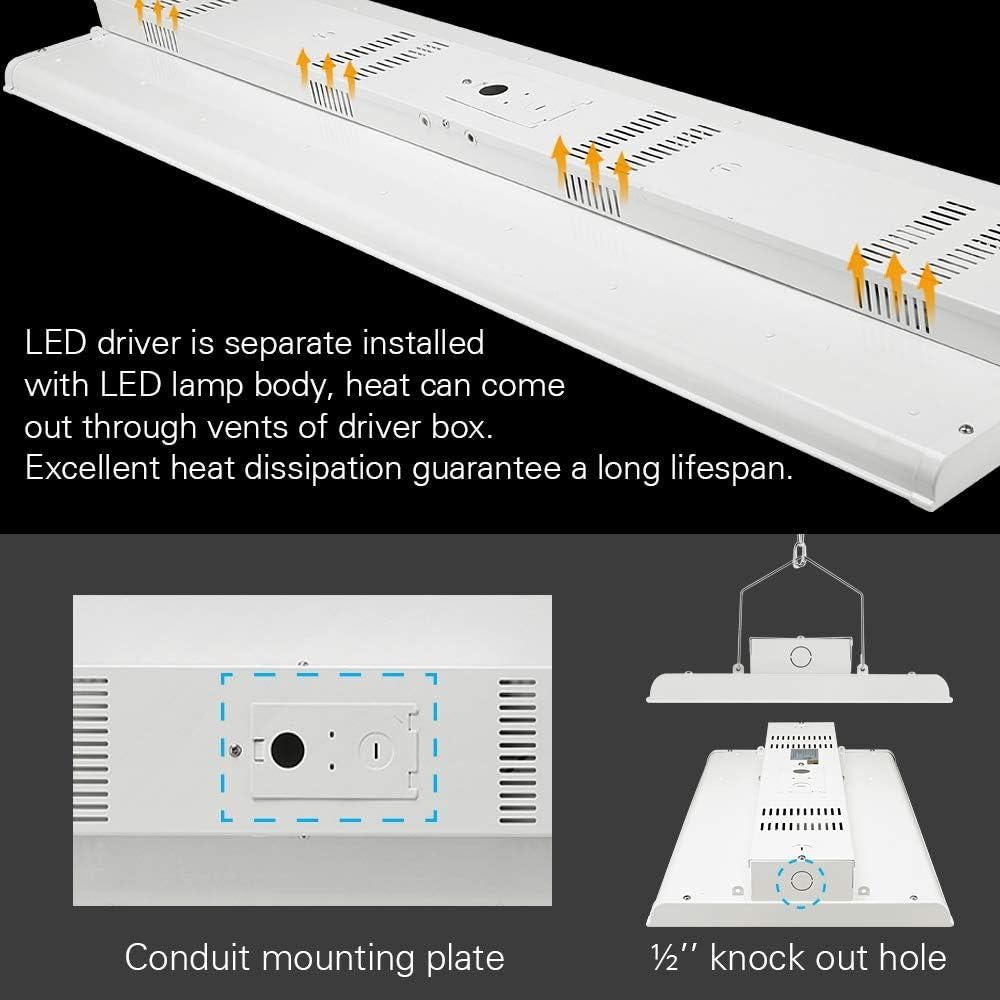 LED driver is separate installed with LED lamp body, heat can come out through vents of driver box.
Excellent heat dissipation guarantee a long lifespan.

Conduit mounting plate

½'' knock out hole