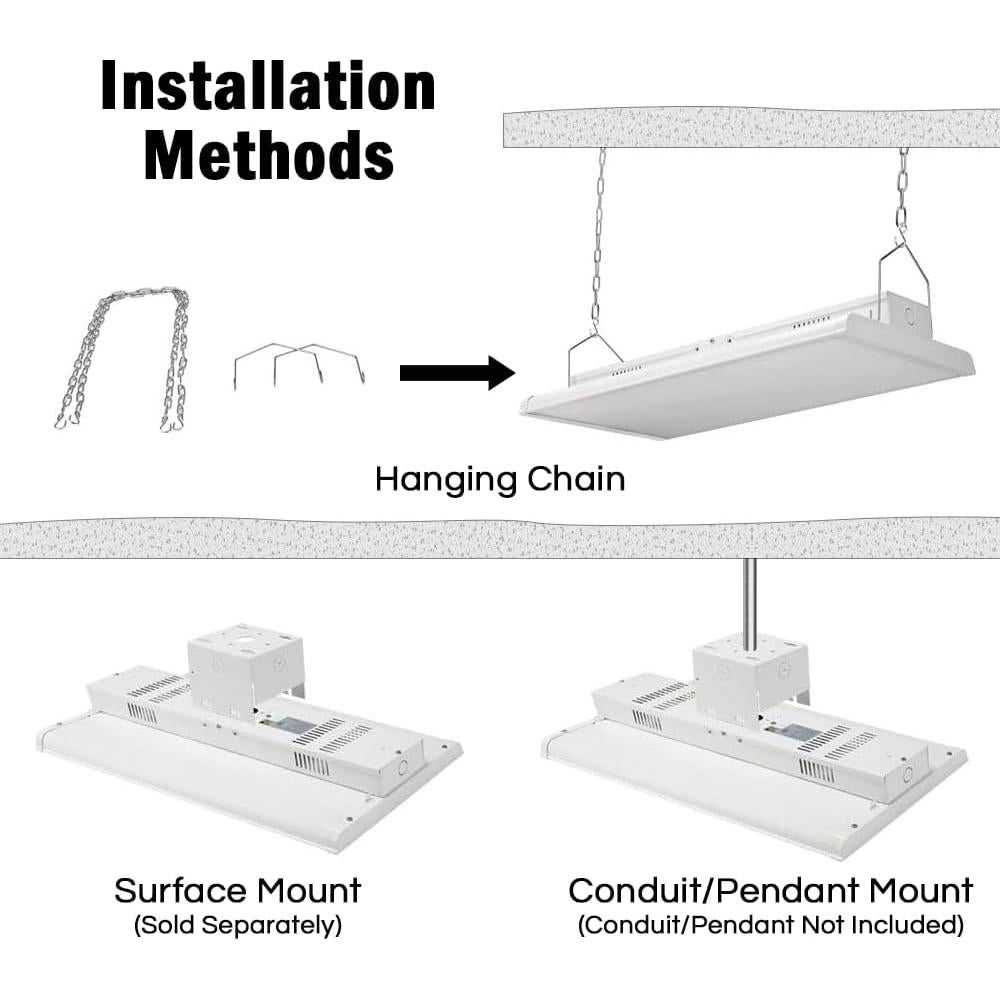 Installation Methods

Hanging Chain

Surface Mount
(Sold Separately)

Conduit/Pendant Mount
(Conduit/Pendant Not Included)