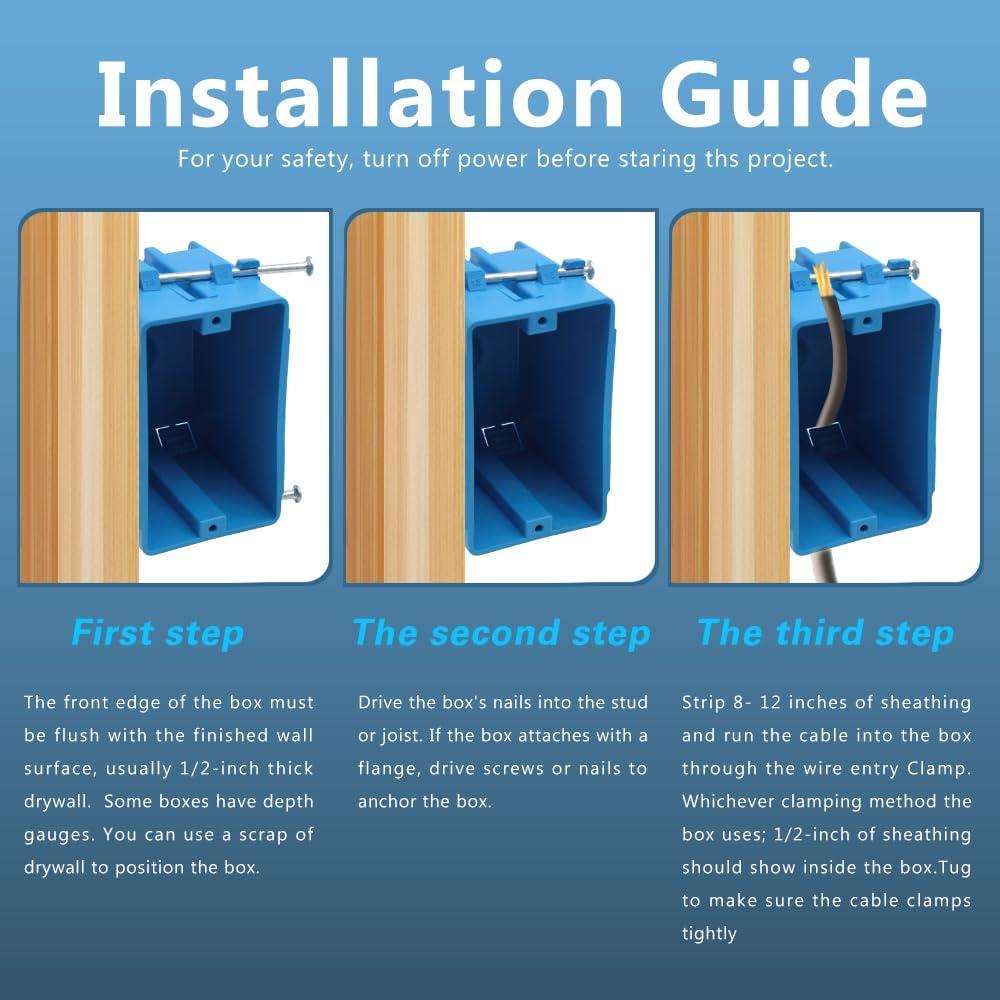 Installation Guide

For your safety, turn off power before staring ths project.

First step

The front edge of the box must be flush with the finished wall surface, usually 1/2-inch thick drywall. Some boxes have depth gauges. You can use a scrap of drywall to position the box.

The second step

Drive the box's nails into the stud or joist. If the box attaches with a flange, drive screws or nails to anchor the box.

The third step

Strip 8- 12 inches of sheathing and run the cable into the box through the wire entry Clamp. Whichever clamping method the box uses; 1/2-inch of sheathing should show inside the box.Tug to make sure the cable clamps tightly