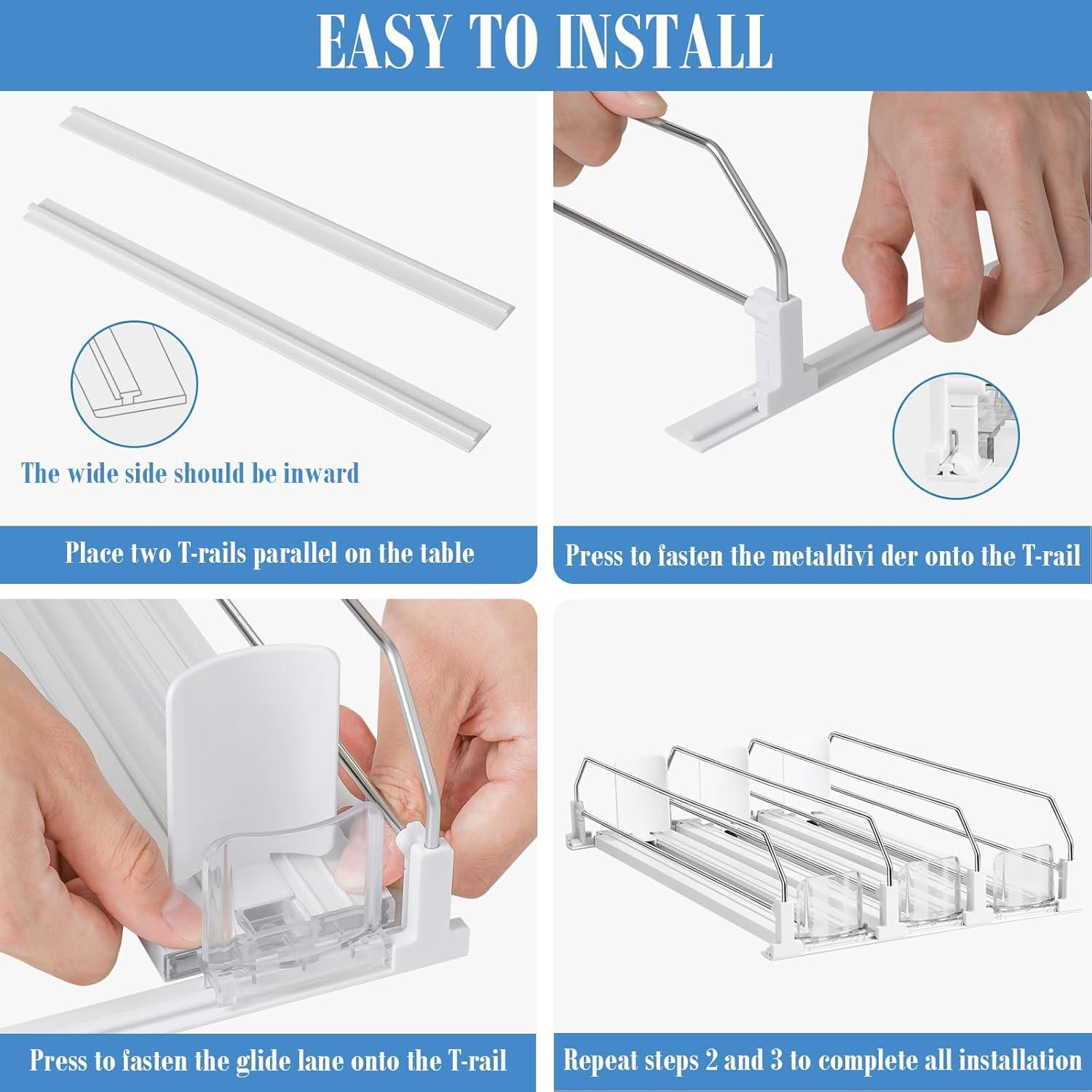 EASY TO INSTALL

The wide side should be inward

Place two T-rails parallel on the table

Press to fasten the metaldivi der onto the T-rail

Press to fasten the glide lane onto the T-rail

Repeat steps 2 and 3 to complete all installation