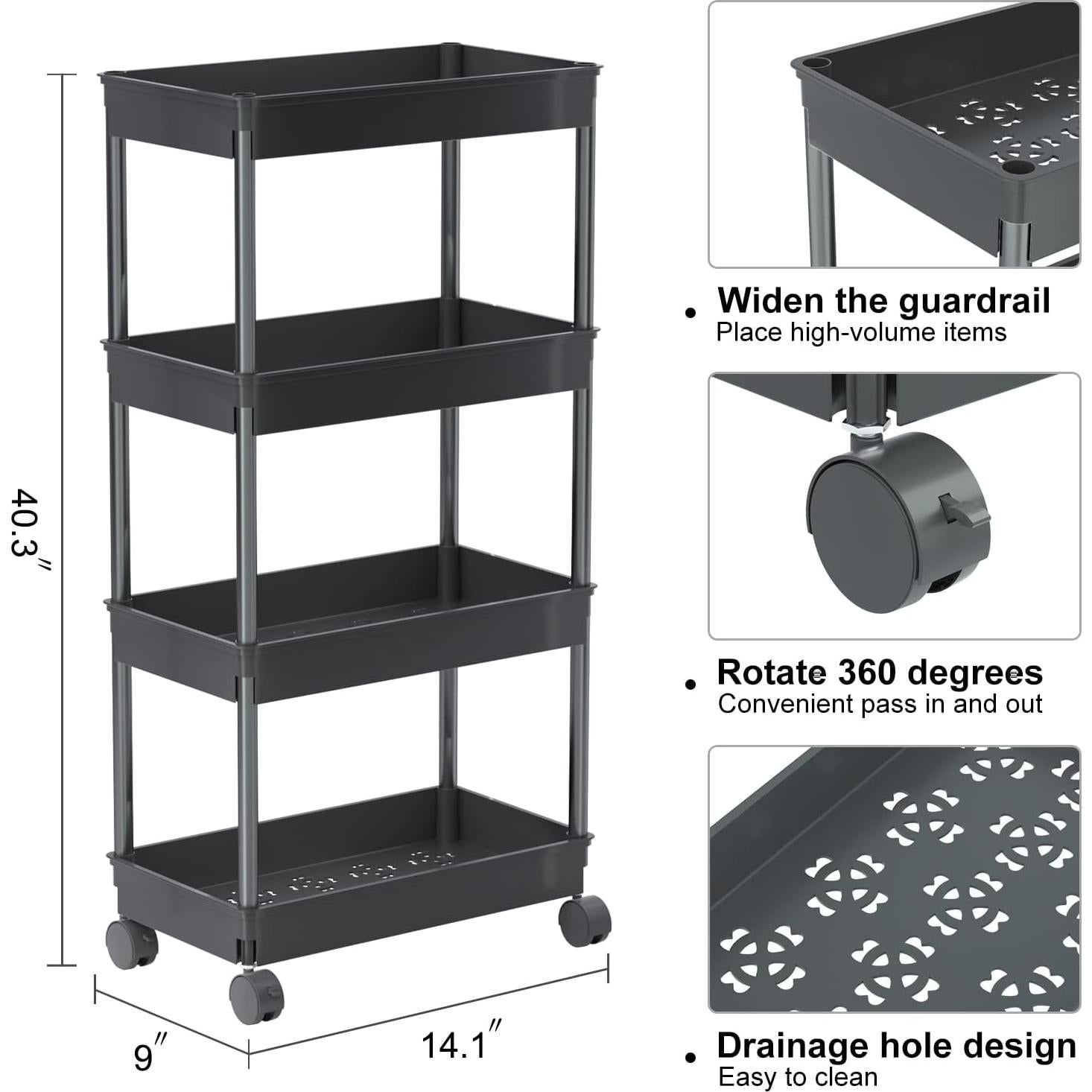 40.3″

9″

14.1″

Widen the guardrail
Place high-volume items

Rotate 360 degrees
Convenient pass in and out

Drainage hole design
Easy to clean